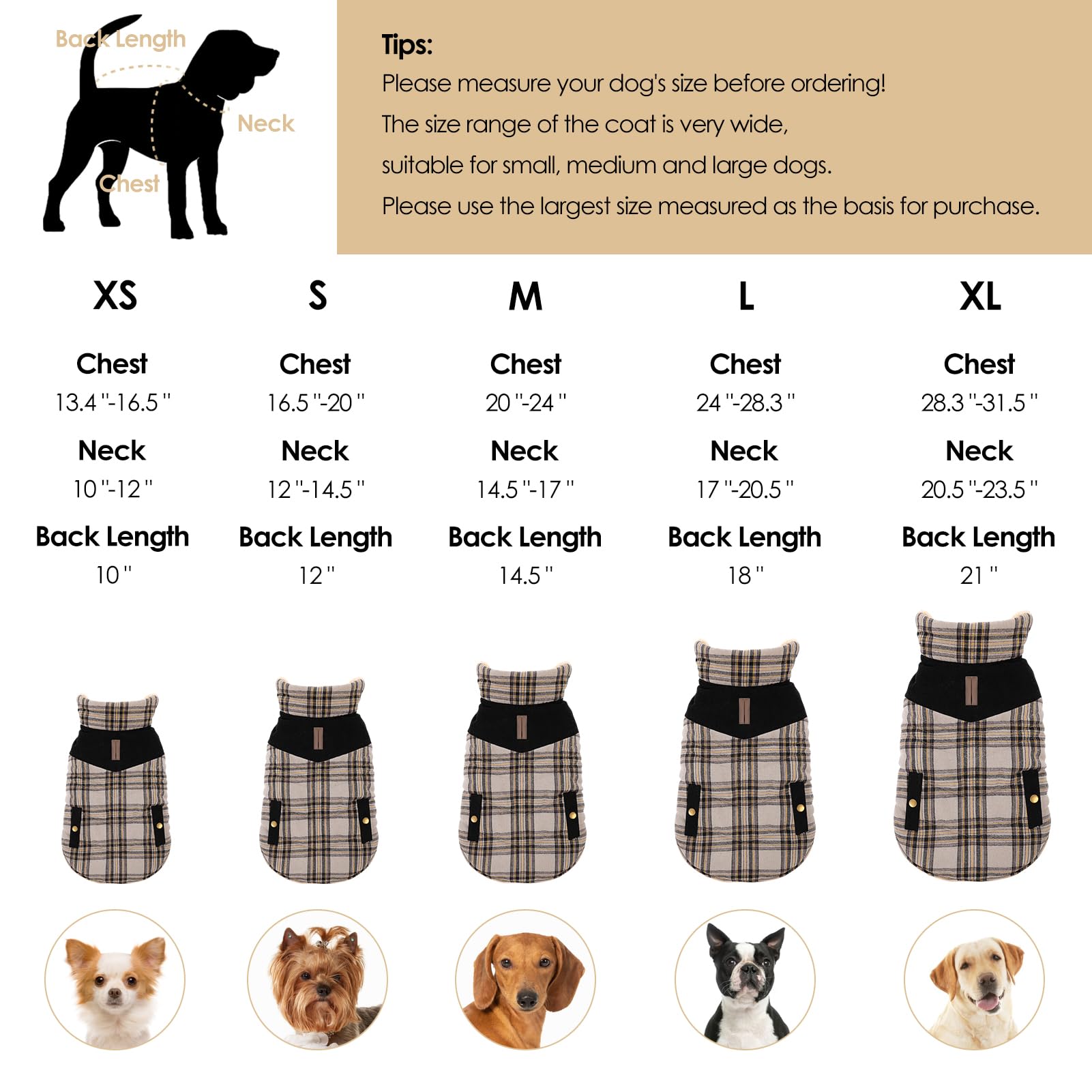 Back Length

Neck

Chest

Tips:
Please measure your dog's size before ordering!
The size range of the coat is very wide,
suitable for small, medium and large dogs.
Please use the largest size measured as the basis for purchase.

XS

Chest
13.4"-16.5"
Neck
10"-12"
Back Length
10"

S

Chest
16.5"-20"
Neck
12"-14.5"
Back Length
12"

M

Chest
20"-24"
Neck
14.5"-17"
Back Length
14.5"

L

Chest
24"-28.3"
Neck
17"-20.5"
Back Length
18"

XL

Chest
28.3"-31.5"
Neck
20.5"-23.5"
Back Length
21"