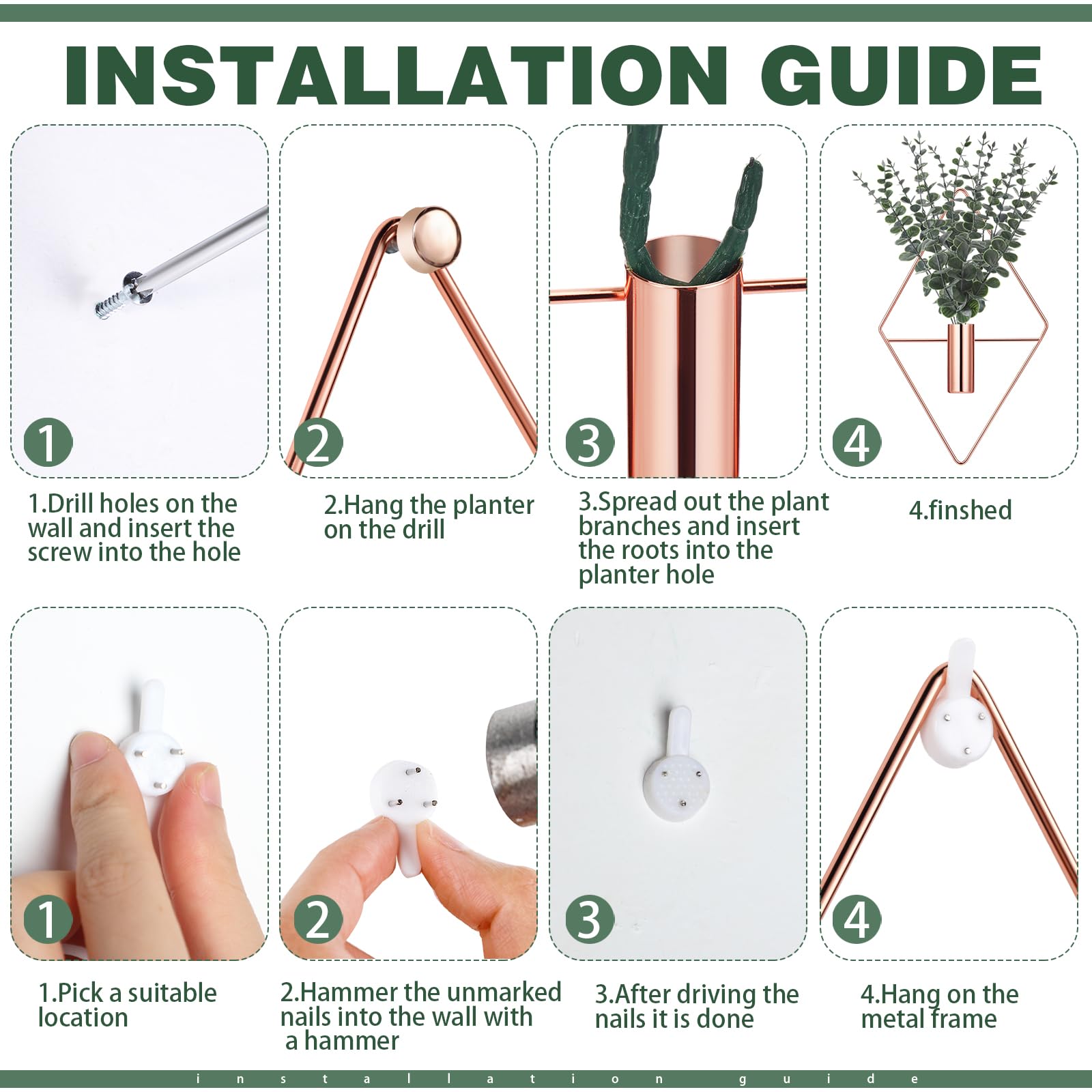 INSTALLATION GUIDE

1

2

3

4

1.Drill holes on the wall and insert the screw into the hole

2.Hang the planter on the drill

3.Spread out the plant branches and insert the roots into the planter hole

4.finshed

1

2

3

4

1.Pick a suitable location

2.Hammer the unmarked nails into the wall with a hammer

3.After driving the nails it is done

4.Hang on the metal frame

installation guide