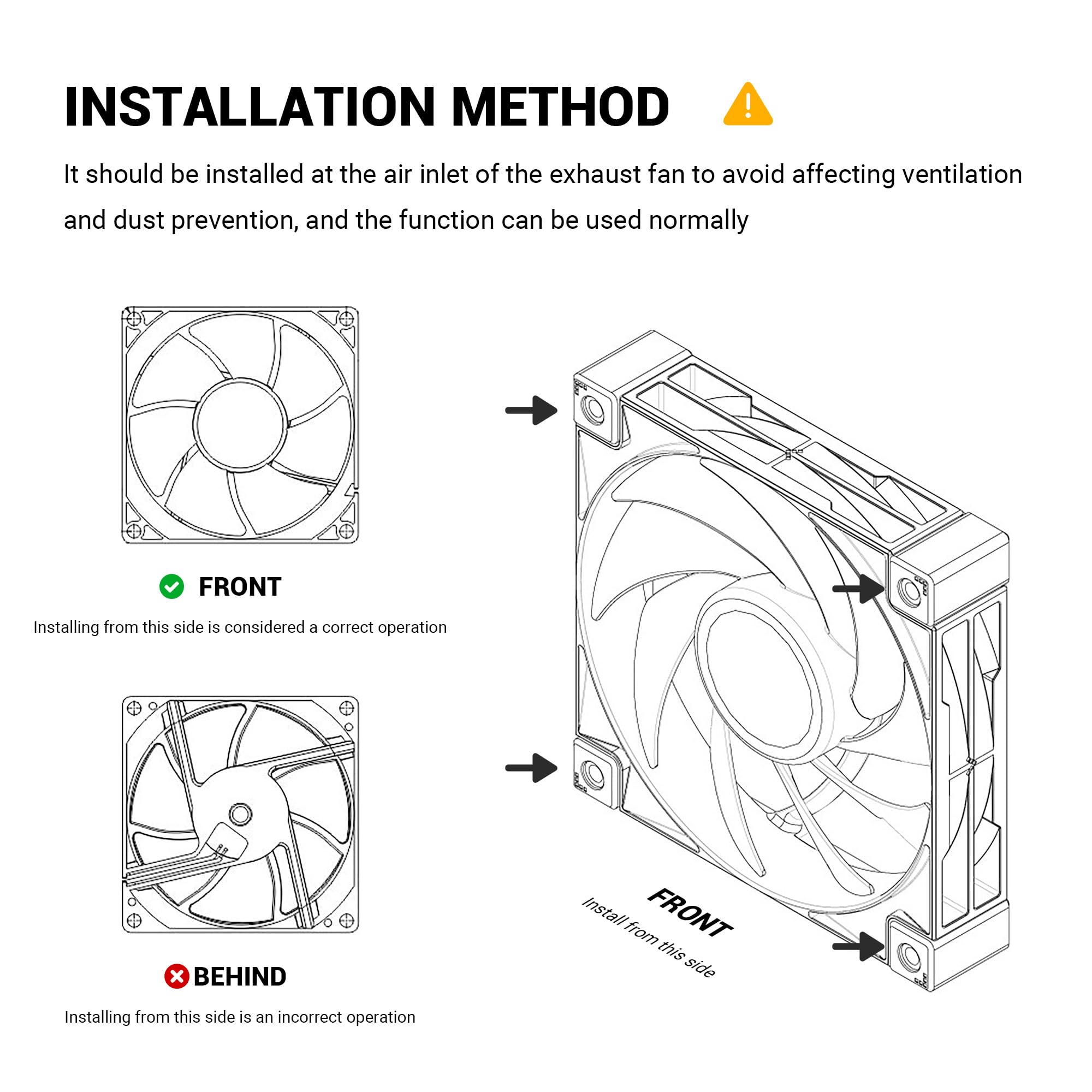 INSTALLATION METHOD

It should be installed at the air inlet of the exhaust fan to avoid affecting ventilation and dust prevention, and the function can be used normally

FRONT

Installing from this side is considered a correct operation

BEHIND

Installing from this side is an incorrect operation

FRONT

Install from this side