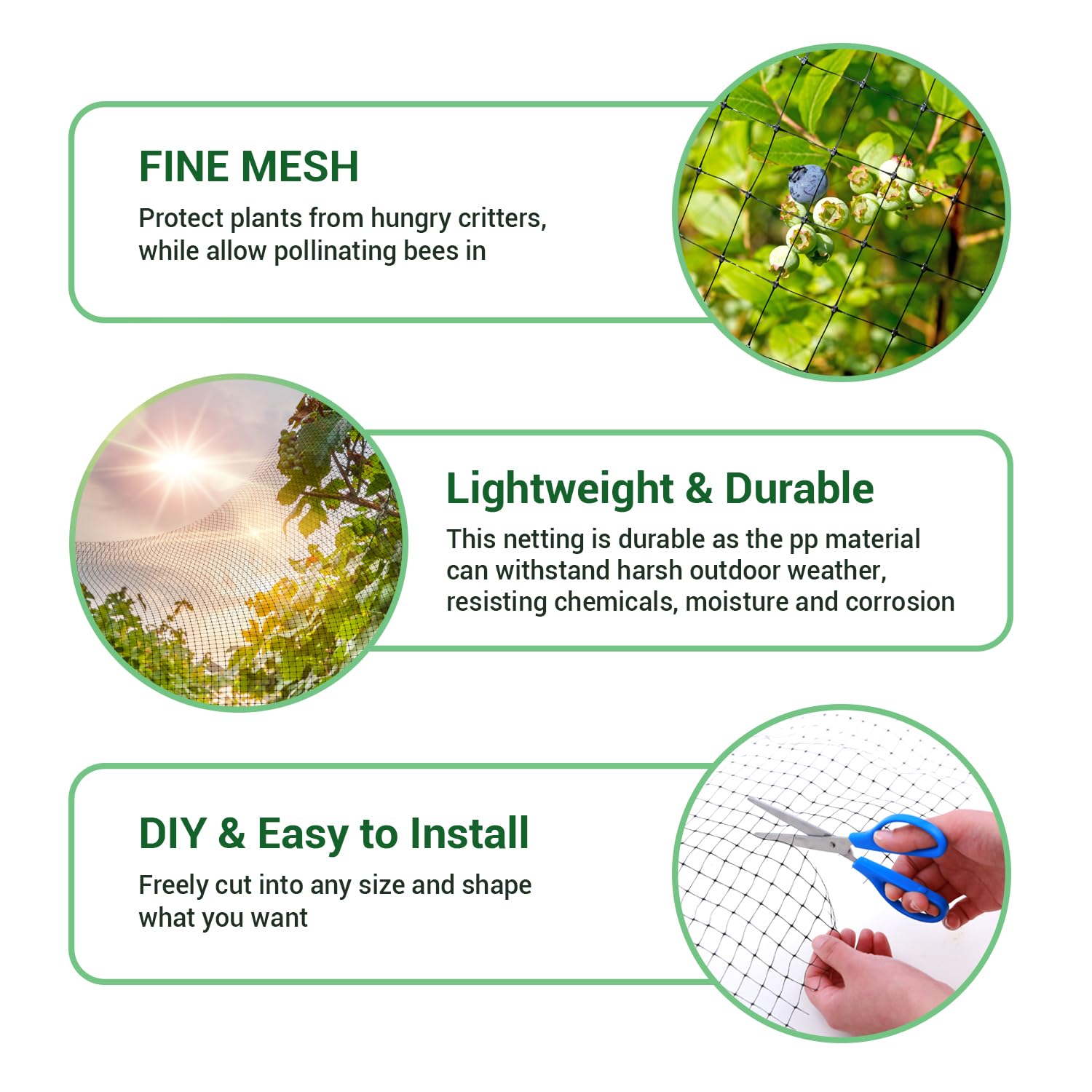 FINE MESH

Protect plants from hungry critters, while allow pollinating bees in

Lightweight & Durable

This netting is durable as the pp material can withstand harsh outdoor weather, resisting chemicals, moisture and corrosion

DIY & Easy to Install

Freely cut into any size and shape what you want