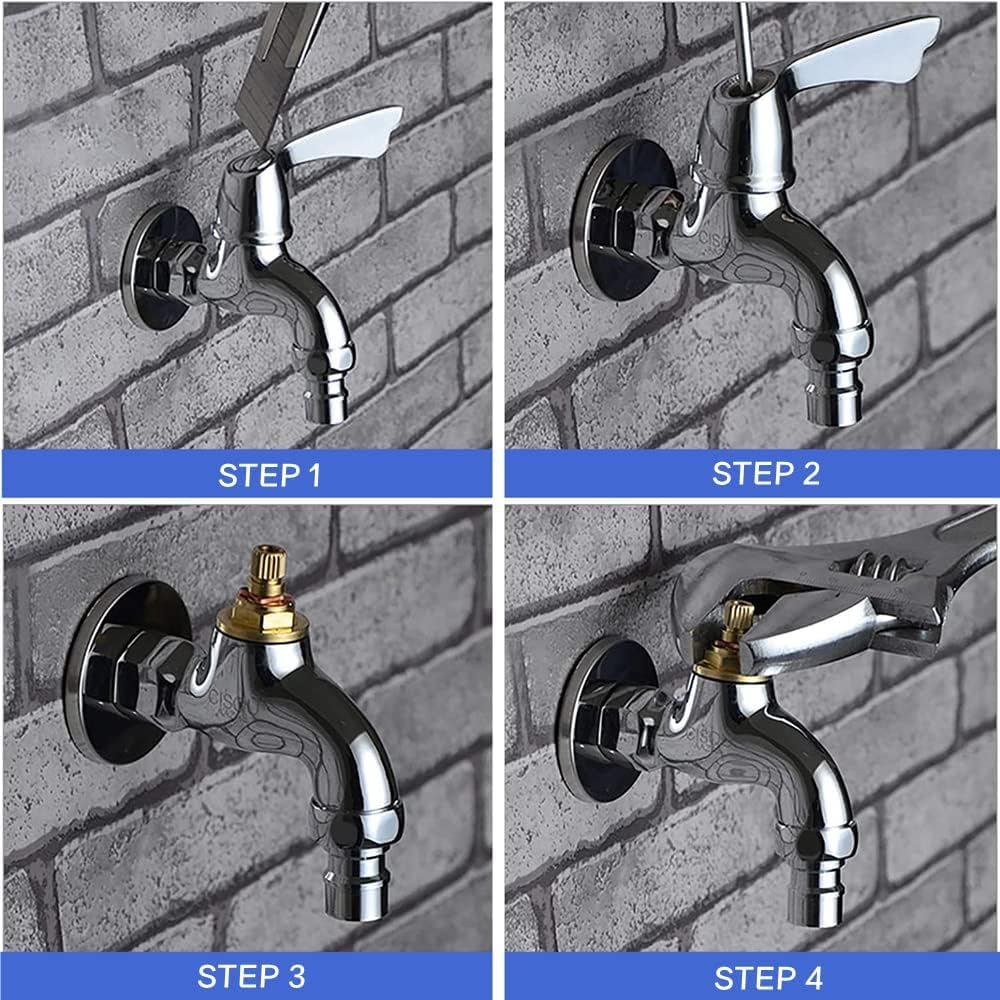 STEP 1

STEP 2

STEP 3

STEP 4