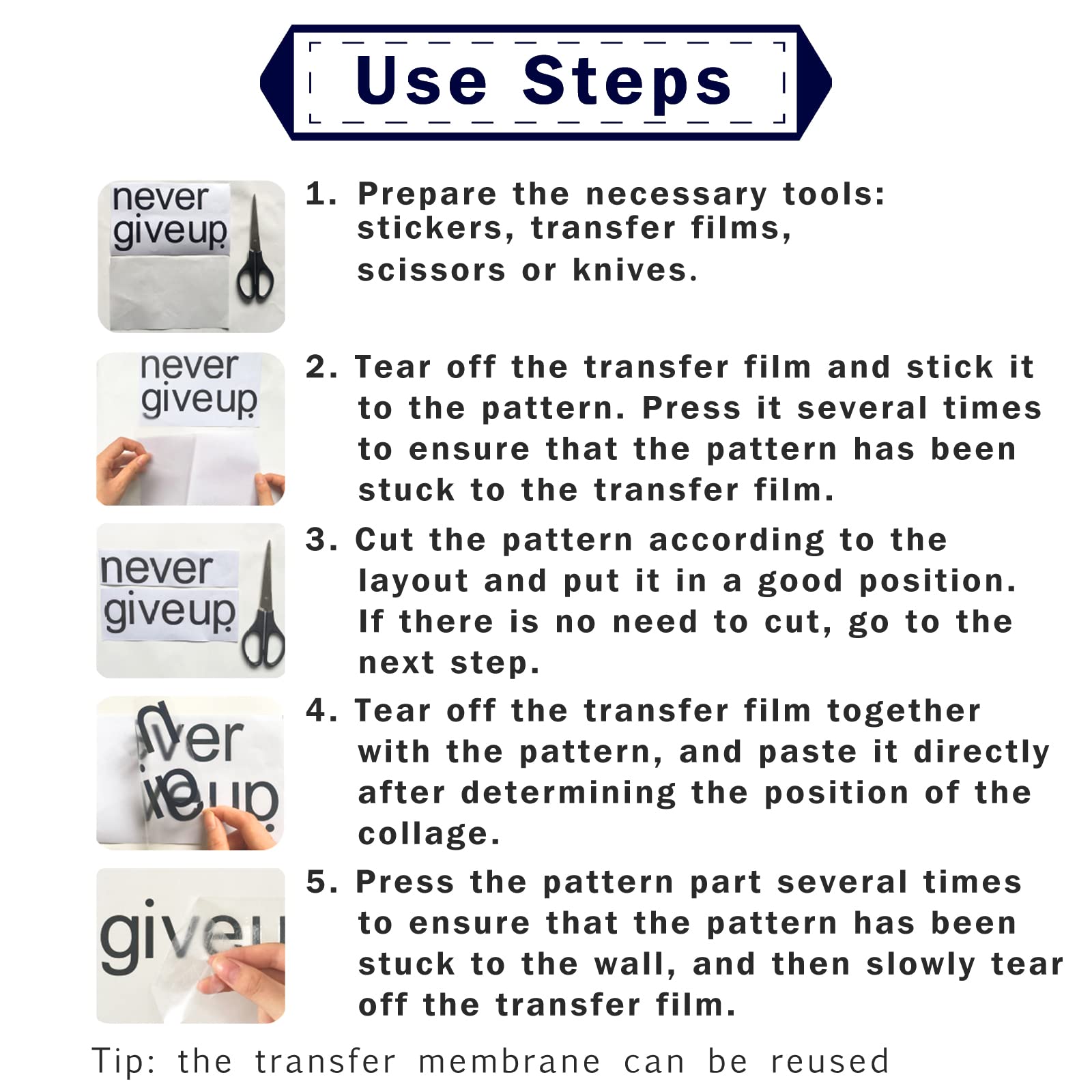 Use Steps

never giveup

1. Prepare the necessary tools: stickers, transfer films, scissors or knives.

never giveup

2. Tear off the transfer film and stick it to the pattern. Press it several times to ensure that the pattern has been stuck to the transfer film.

never giveup

3. Cut the pattern according to the layout and put it in a good position. If there is no need to cut, go to the next step.

4. Tear off the transfer film together with the pattern, and paste it directly after determining the position of the collage.

5. Press the pattern part several times to ensure that the pattern has been stuck to the wall, and then slowly tear off the transfer film.

Tip: the transfer membrane can be reused