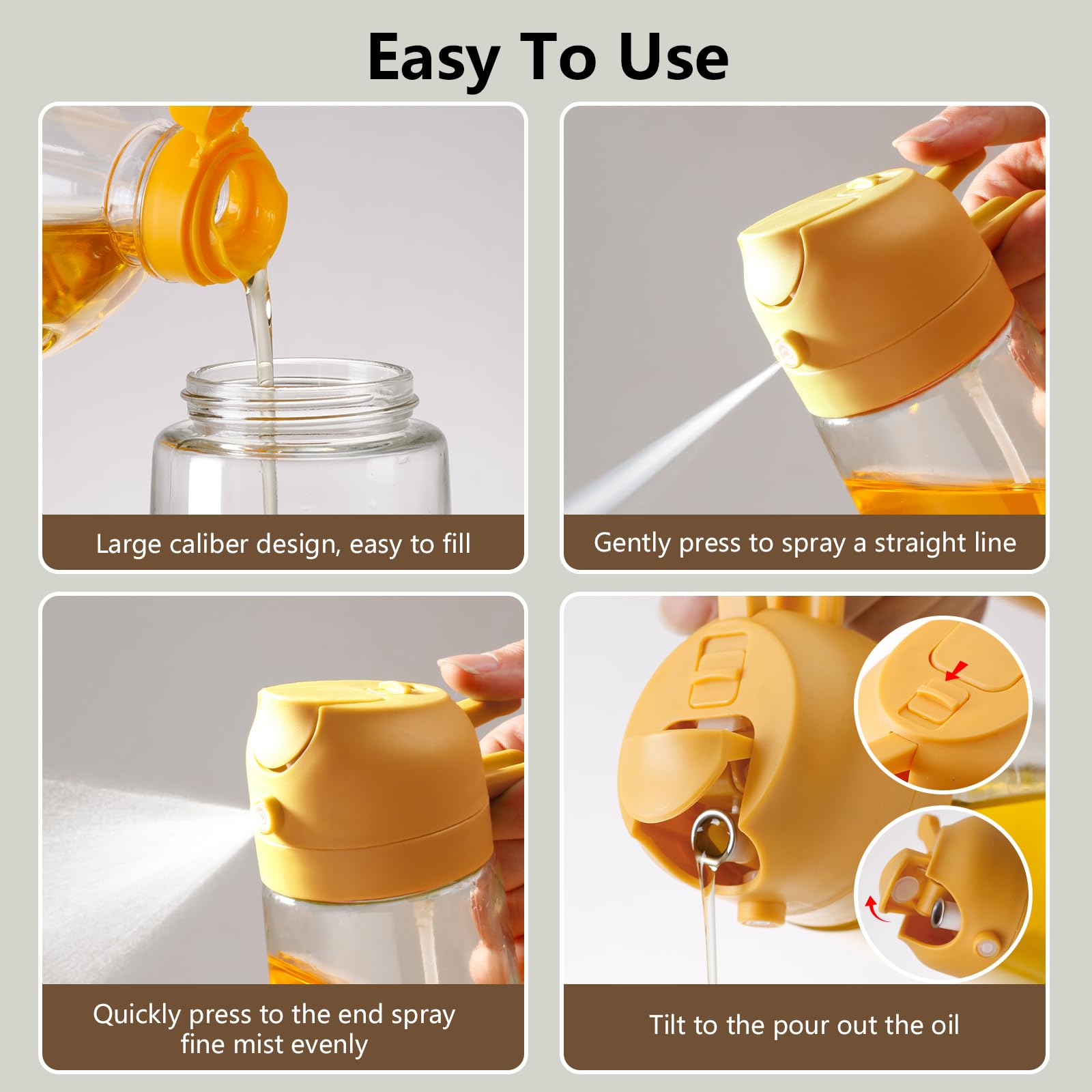 Easy To Use

Large caliber design, easy to fill

Gently press to spray a straight line

Quickly press to the end spray fine mist evenly

Tilt to the pour out the oil