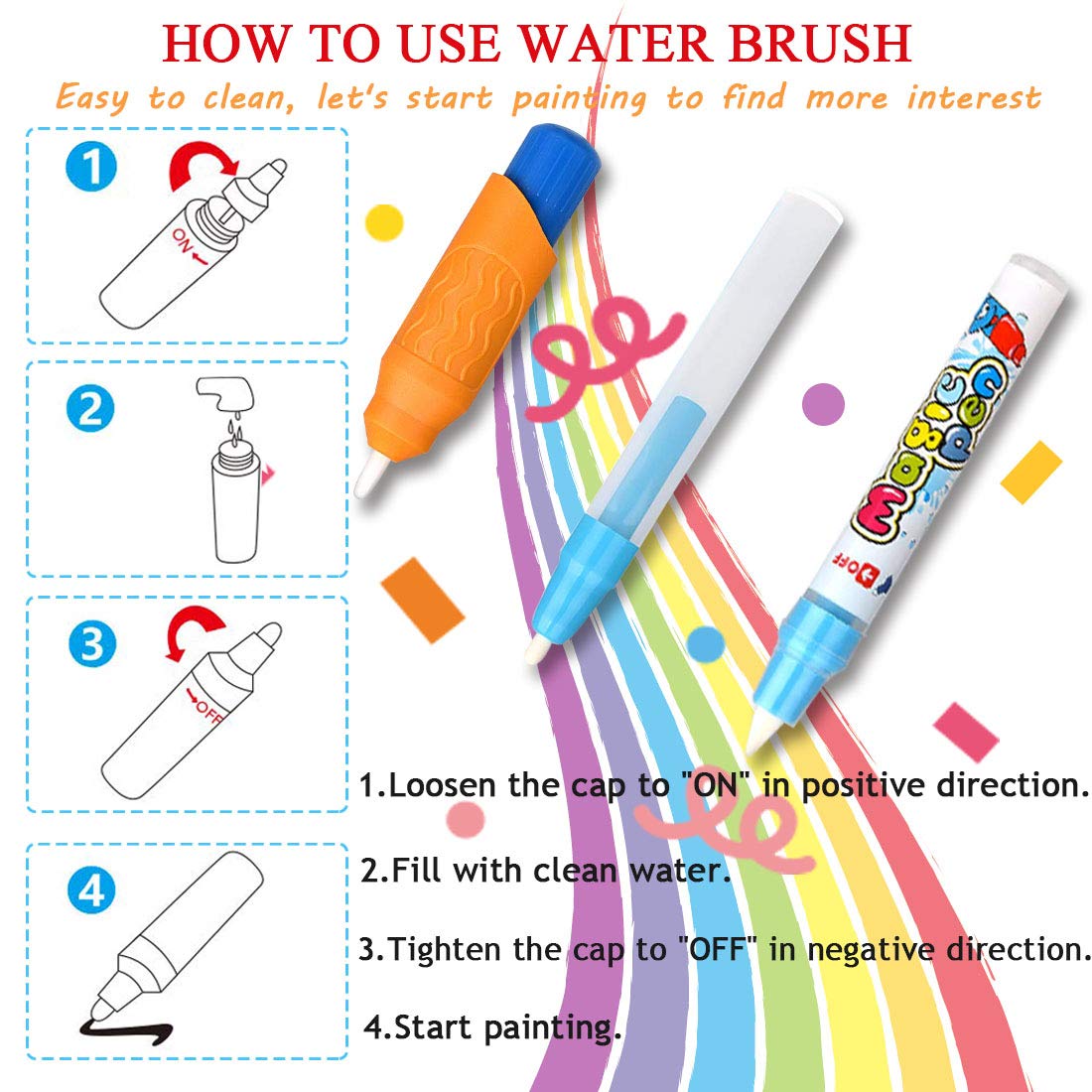 HOW TO USE WATER BRUSH

Easy to clean, let's start painting to find more interest

1

ON

2

3

OFF

4

Magic Pen

OFF

1.Loosen the cap to "ON" in positive direction.

2.Fill with clean water.

3.Tighten the cap to "OFF" in negative direction.

4.Start painting.