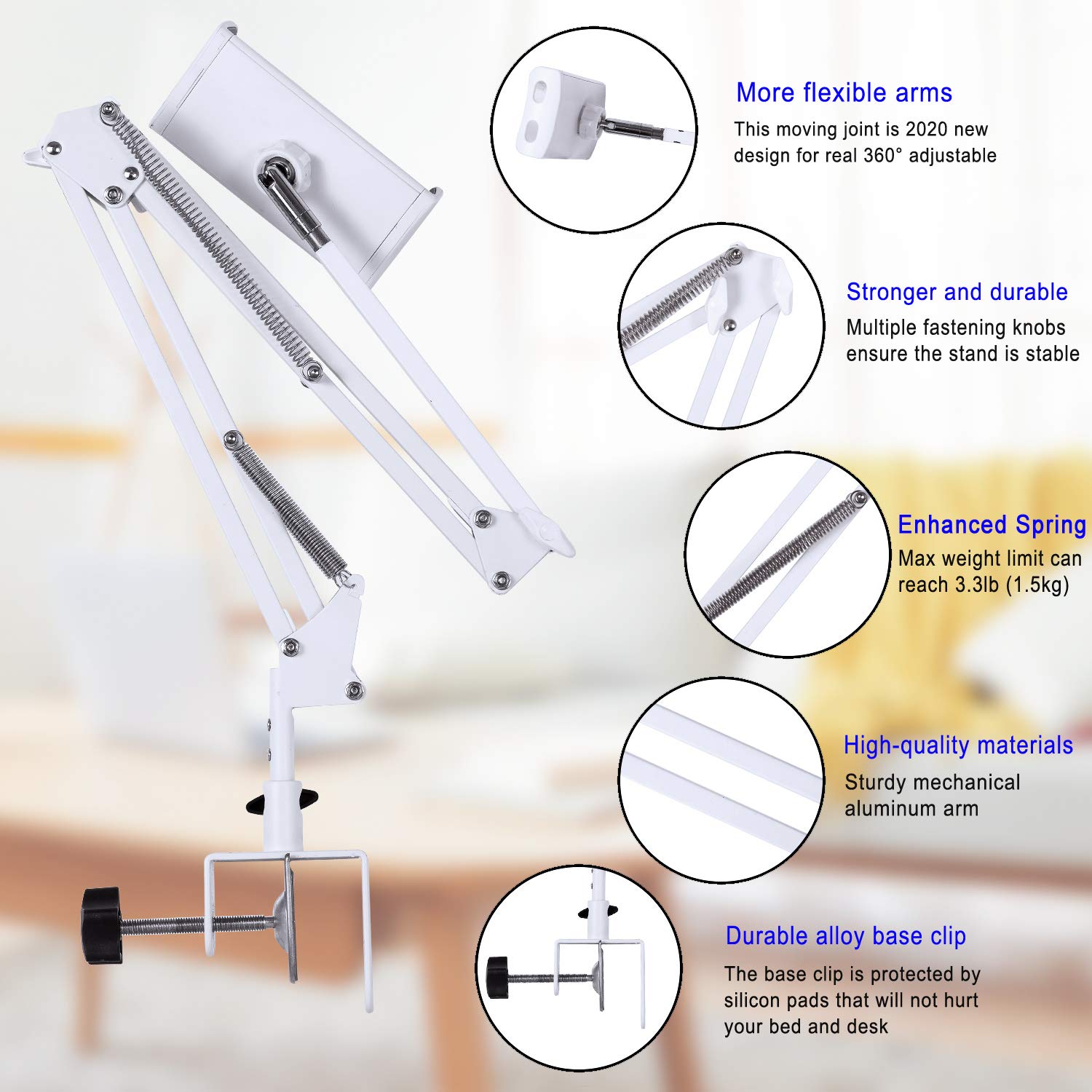 More flexible arms

This moving joint is 2020 new design for real 360° adjustable

Stronger and durable

Multiple fastening knobs ensure the stand is stable

Enhanced Spring

Max weight limit can reach 3.3lb (1.5kg)

High-quality materials

Sturdy mechanical aluminum arm

Durable alloy base clip

The base clip is protected by silicon pads that will not hurt your bed and desk