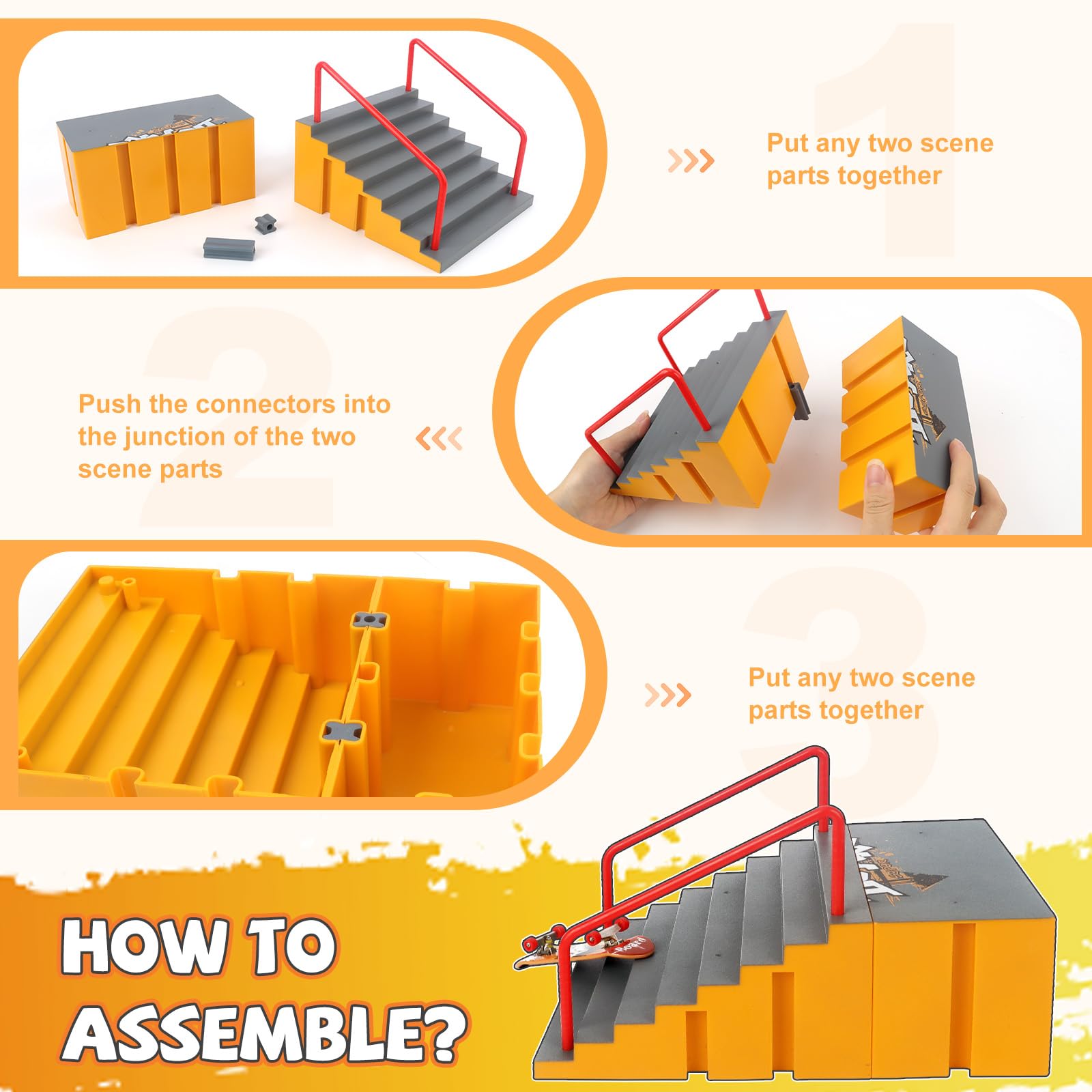 1

Put any two scene parts together

2

Push the connectors into the junction of the two scene parts

3

Put any two scene parts together

HOW TO ASSEMBLE?