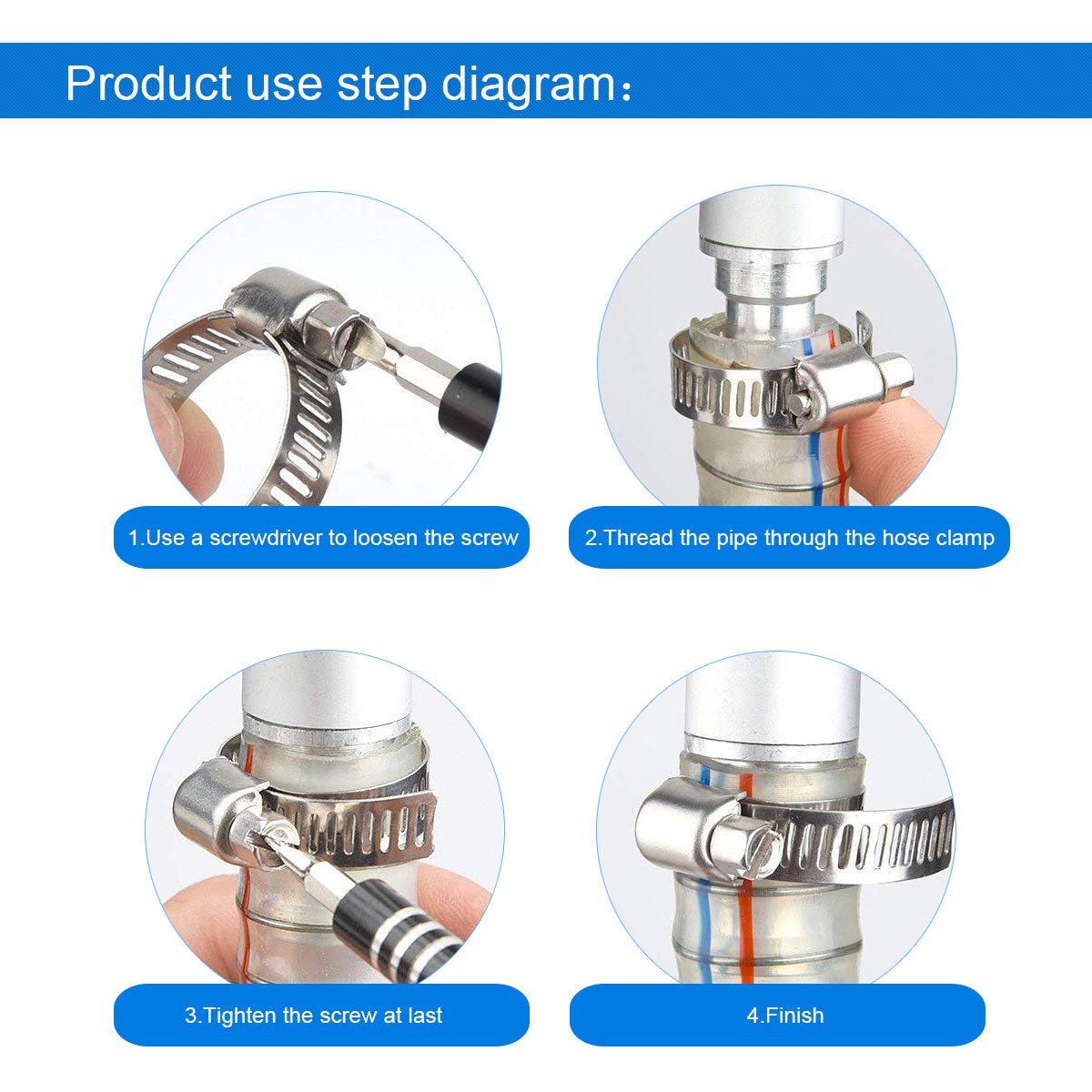 Product use step diagram：

1.Use a screwdriver to loosen the screw

2.Thread the pipe through the hose clamp

3.Tighten the screw at last

4.Finish