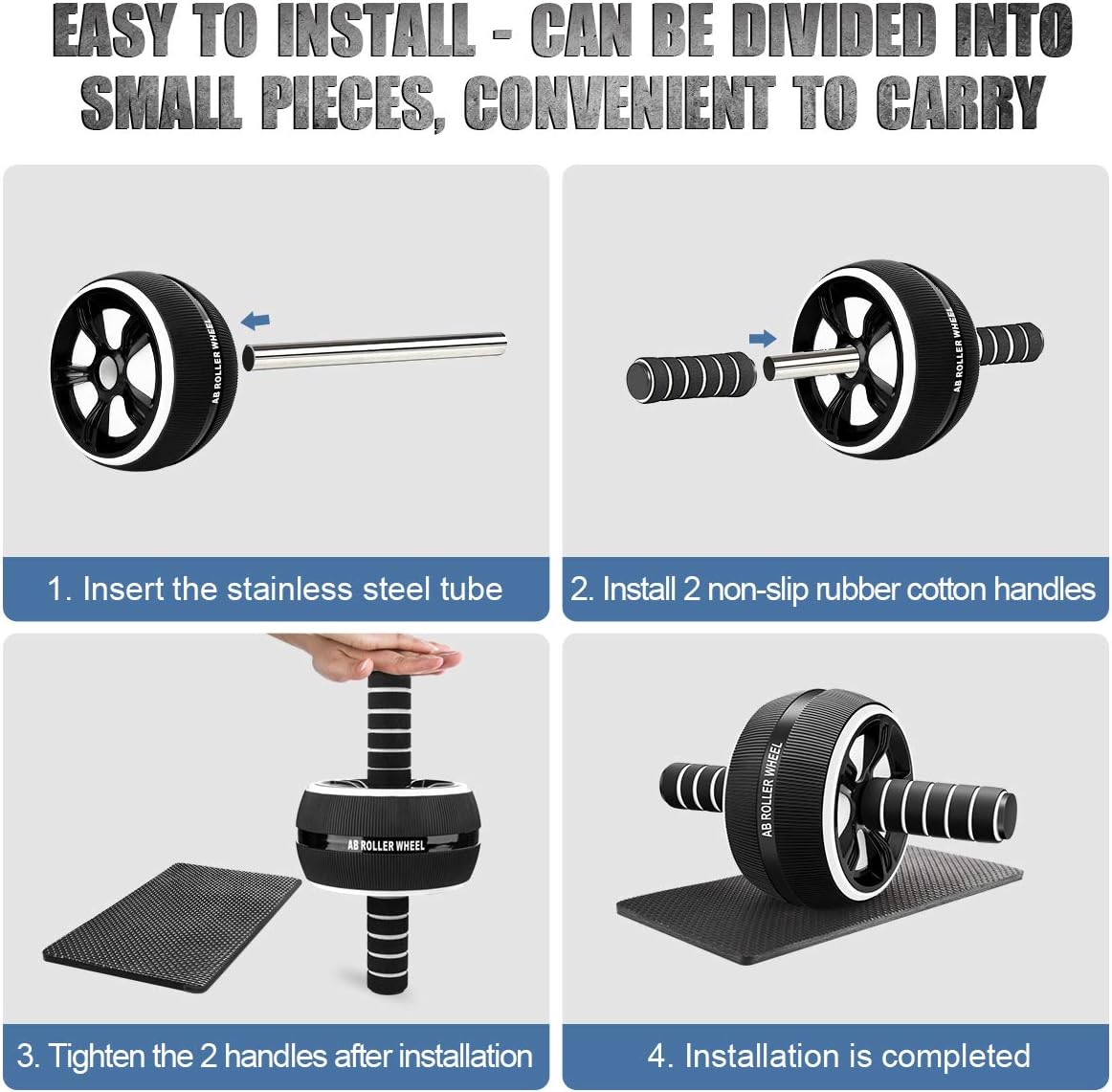 EASY TO INSTALL - CAN BE DIVIDED INTO SMALL PIECES, CONVENIENT TO CARRY

AB ROLLER WHEEL

1. Insert the stainless steel tube

AB ROLLER WHEEL

2. Install 2 non-slip rubber cotton handles

AB ROLLER WHEEL

3. Tighten the 2 handles after installation

AB ROLLER WHEEL

4. Installation is completed