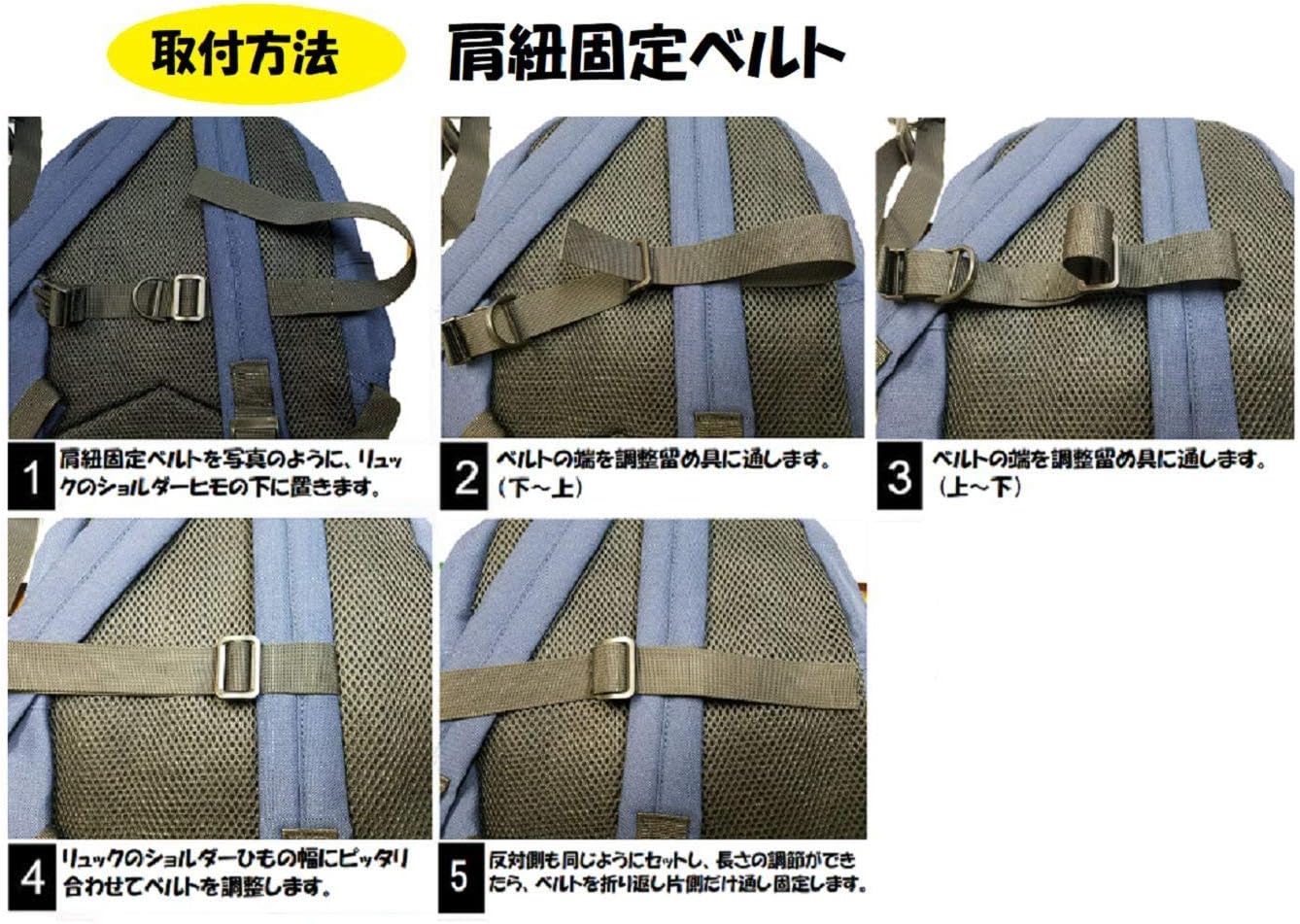 取付方法

肩紐固定ベルト

1 肩紐固定ベルトを写真のように、リュックのショルダーヒモの下に置きます。

2 ベルトの端を調整留め具に通します。（下～上）

3 ベルトの端を調整留め具に通します。（上～下）

4 リュックのショルダーひもの幅にピッタリ合わせてベルトを調整します。

5 反対側も同じようにセットし、長さの調節ができたら、ベルトを折り返し片側だけ通し固定します。