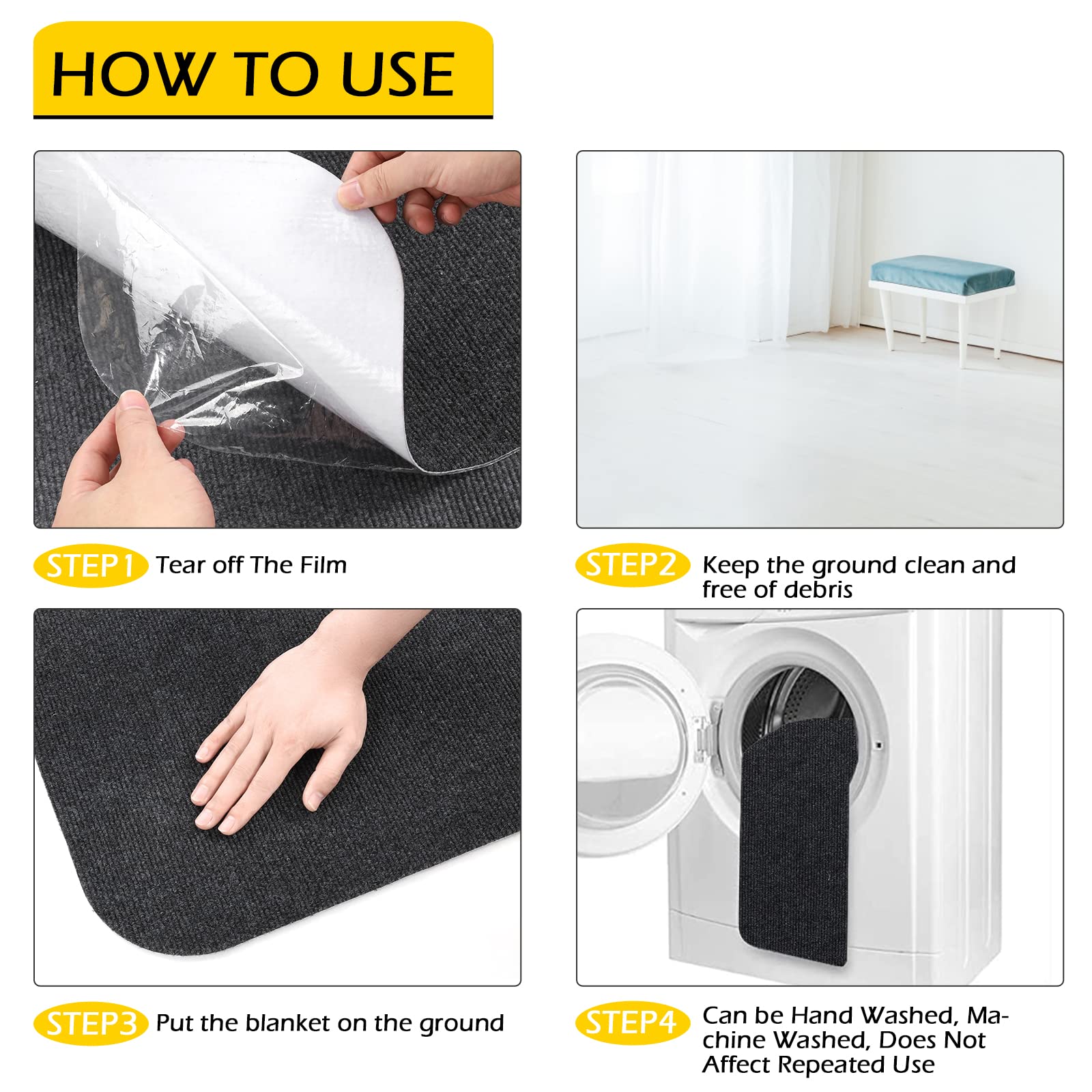 HOW TO USE

STEP1 Tear off The Film

STEP2 Keep the ground clean and free of debris

STEP3 Put the blanket on the ground

STEP4 Can be Hand Washed, Machine Washed, Does Not Affect Repeated Use