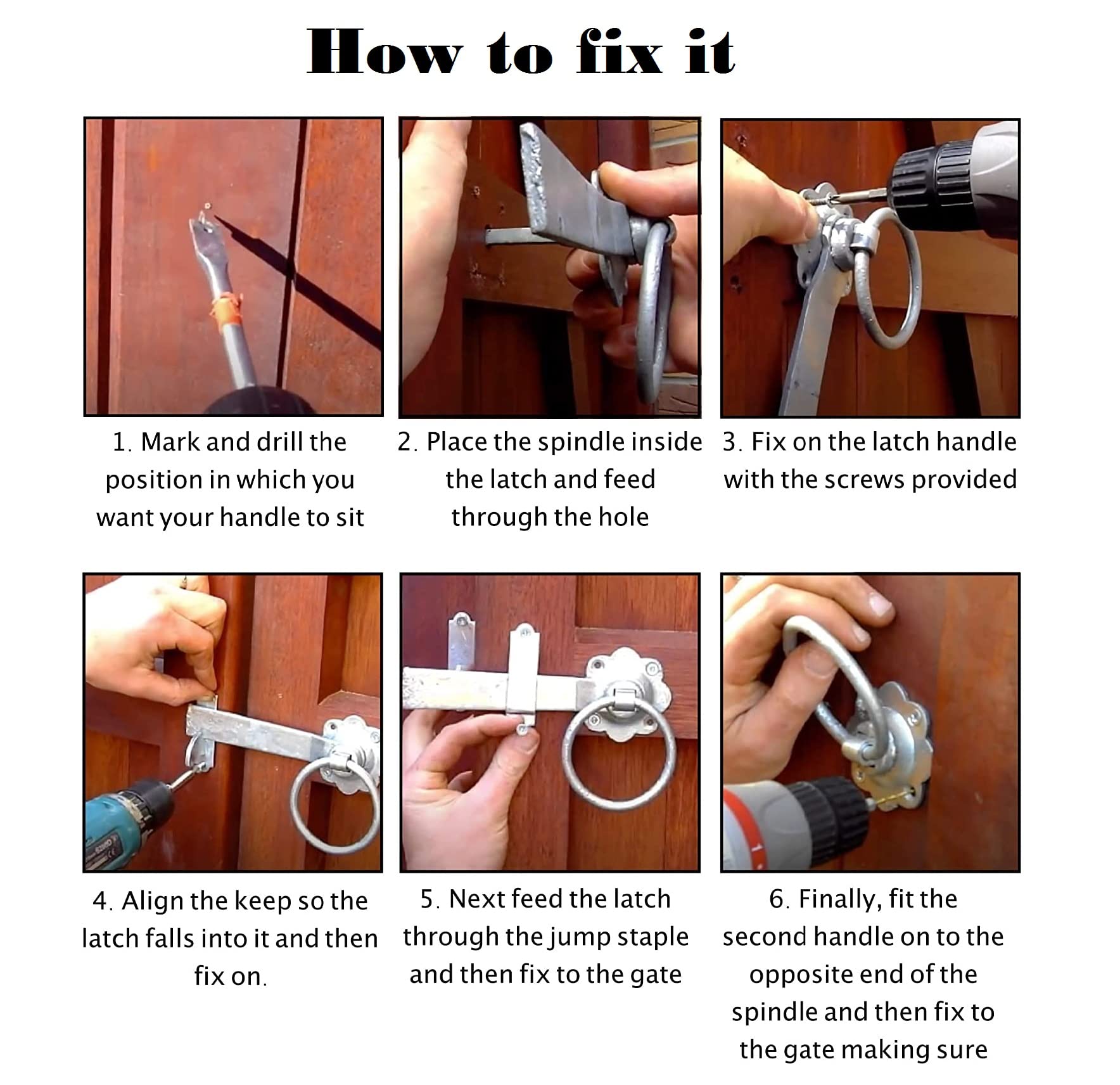 How to fix it

1. Mark and drill the position in which you want your handle to sit

2. Place the spindle inside the latch and feed through the hole

3. Fix on the latch handle with the screws provided

4. Align the keep so the latch falls into it and then fix on.

5. Next feed the latch through the jump staple and then fix to the gate

6. Finally, fit the second handle on to the opposite end of the spindle and then fix to the gate making sure