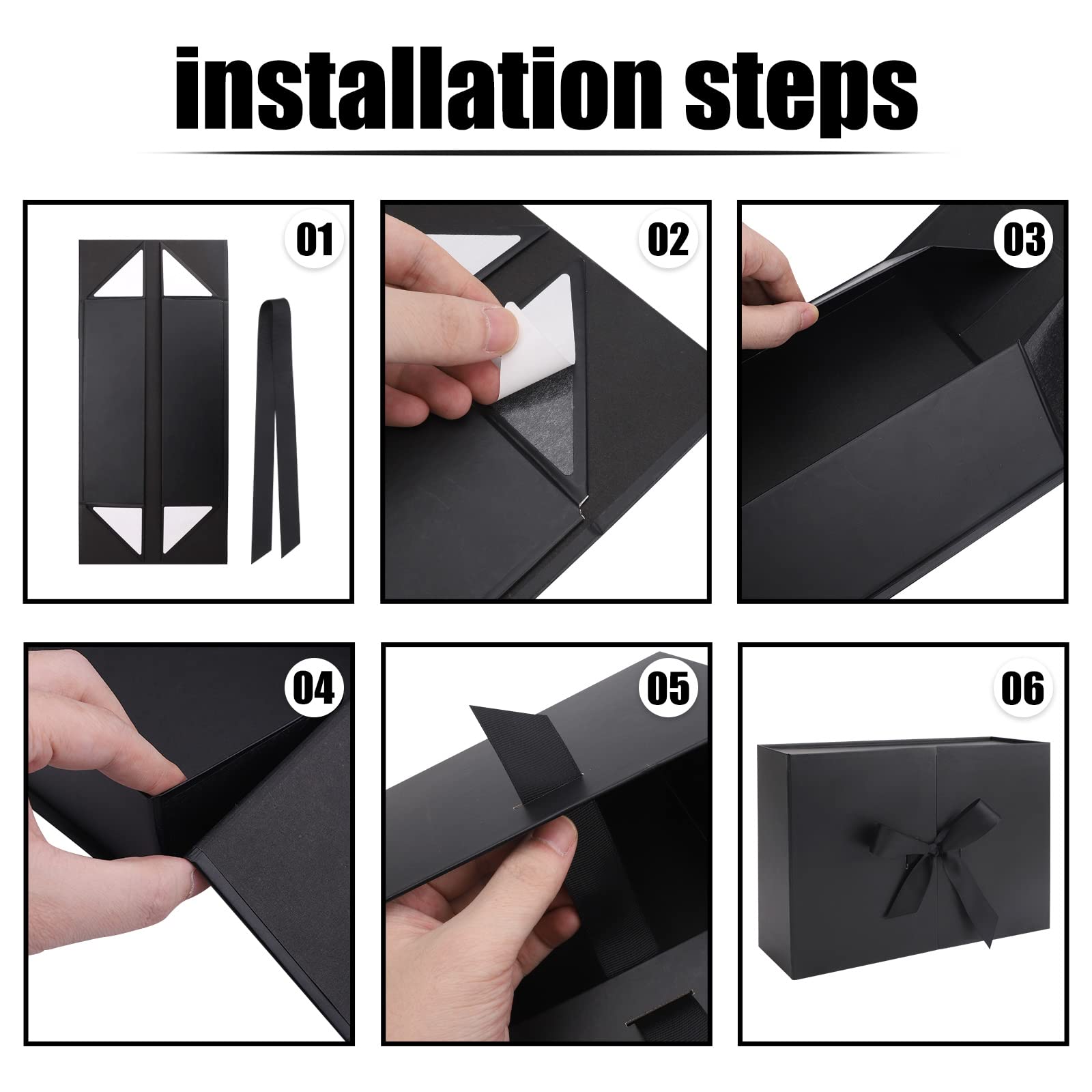 installation steps

01

02

03

04

05

06