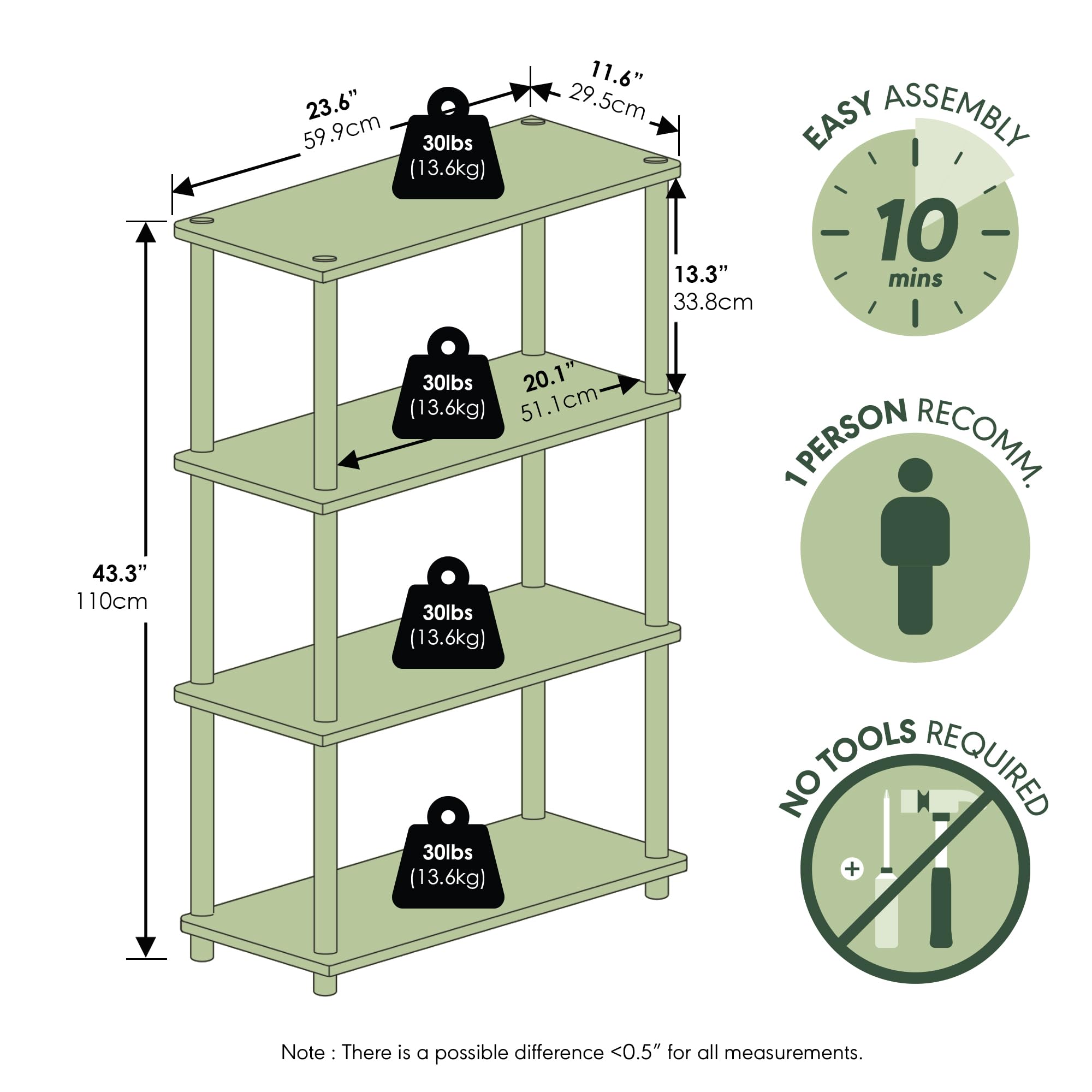 23.6”
59.9cm

11.6”
29.5cm

30lbs
(13.6kg)

13.3”
33.8cm

30lbs
(13.6kg)

20.1”
51.1cm

43.3”
110cm

30lbs
(13.6kg)

30lbs
(13.6kg)

EASY ASSEMBLY
10
mins

1 PERSON RECOMM.

NO TOOLS REQUIRED

Note : There is a possible difference <0.5” for all measurements.