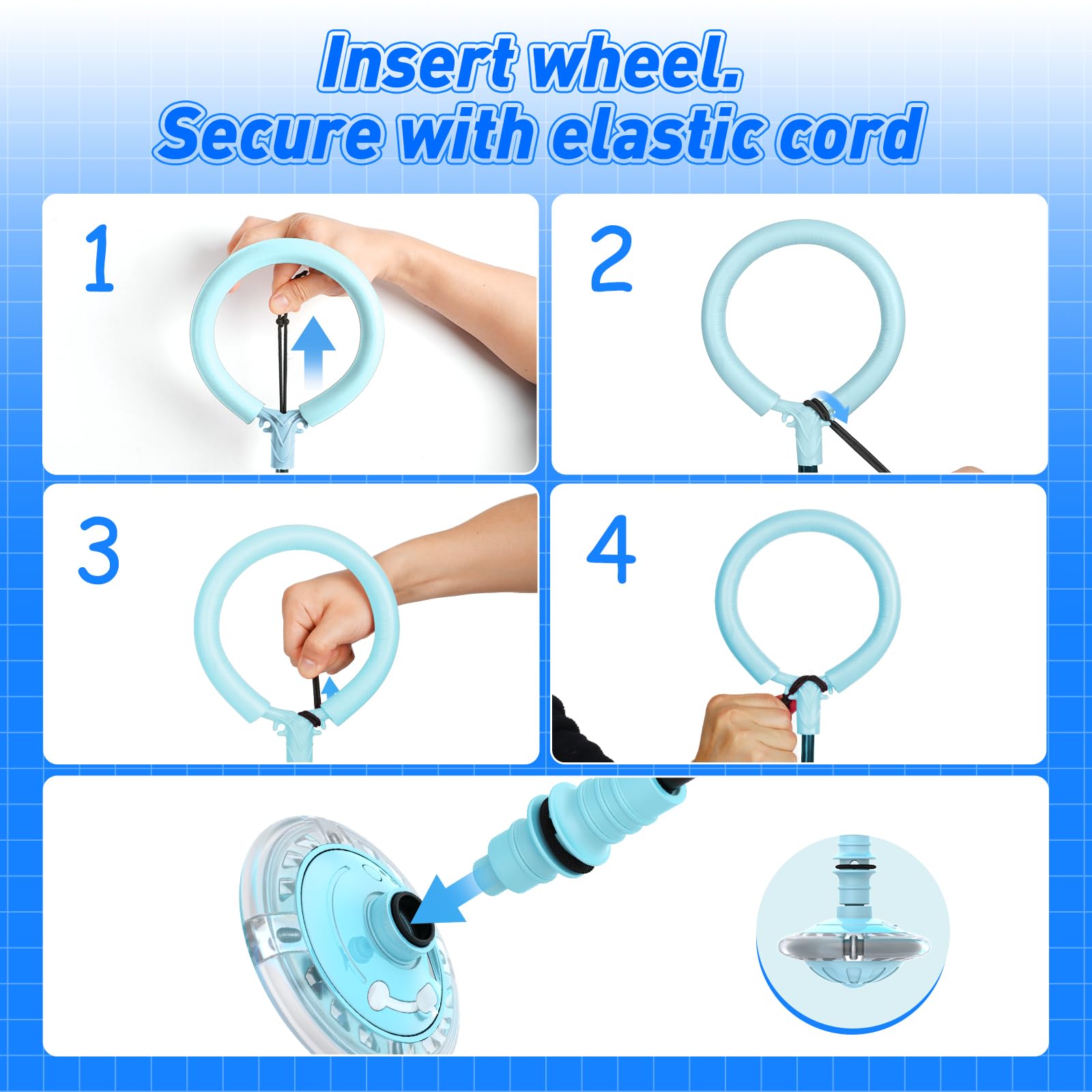 Insert wheel.
Secure with elastic cord

1

2

3

4