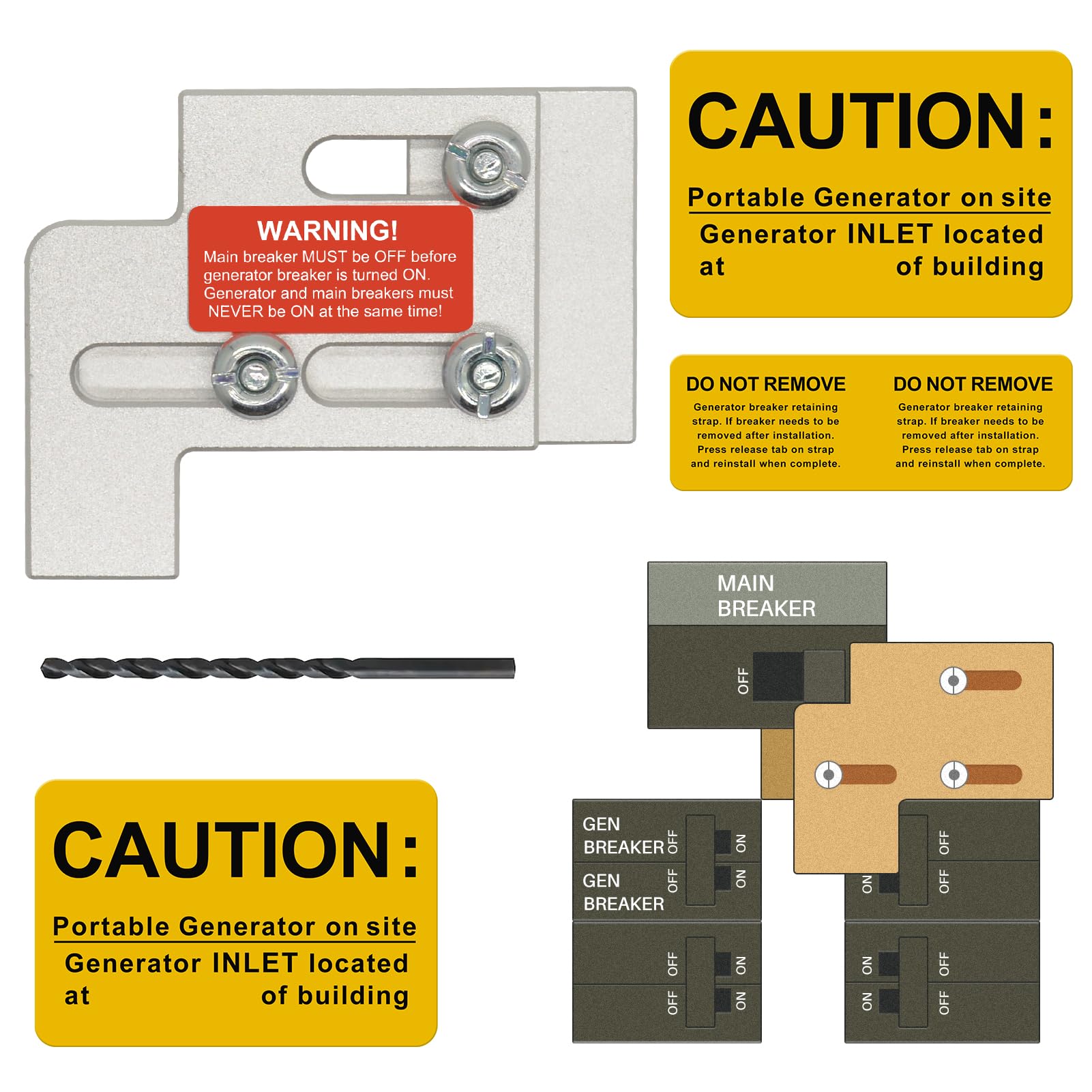 WARNING!
Main breaker MUST be OFF before generator breaker is turned ON. Generator and main breakers must NEVER be ON at the same time!

CAUTION:
Portable Generator on site
Generator INLET located at of building

DO NOT REMOVE
Generator breaker retaining strap. If breaker needs to be removed after installation. Press release tab on strap and reinstall when complete.

DO NOT REMOVE
Generator breaker retaining strap. If breaker needs to be removed after installation. Press release tab on strap and reinstall when complete.

MAIN BREAKER
OFF

GEN BREAKER OFF ON
GEN BREAKER OFF ON
OFF ON
OFF ON

OFF
ON OFF
ON OFF
ON OFF

CAUTION:
Portable Generator on site
Generator INLET located at of building