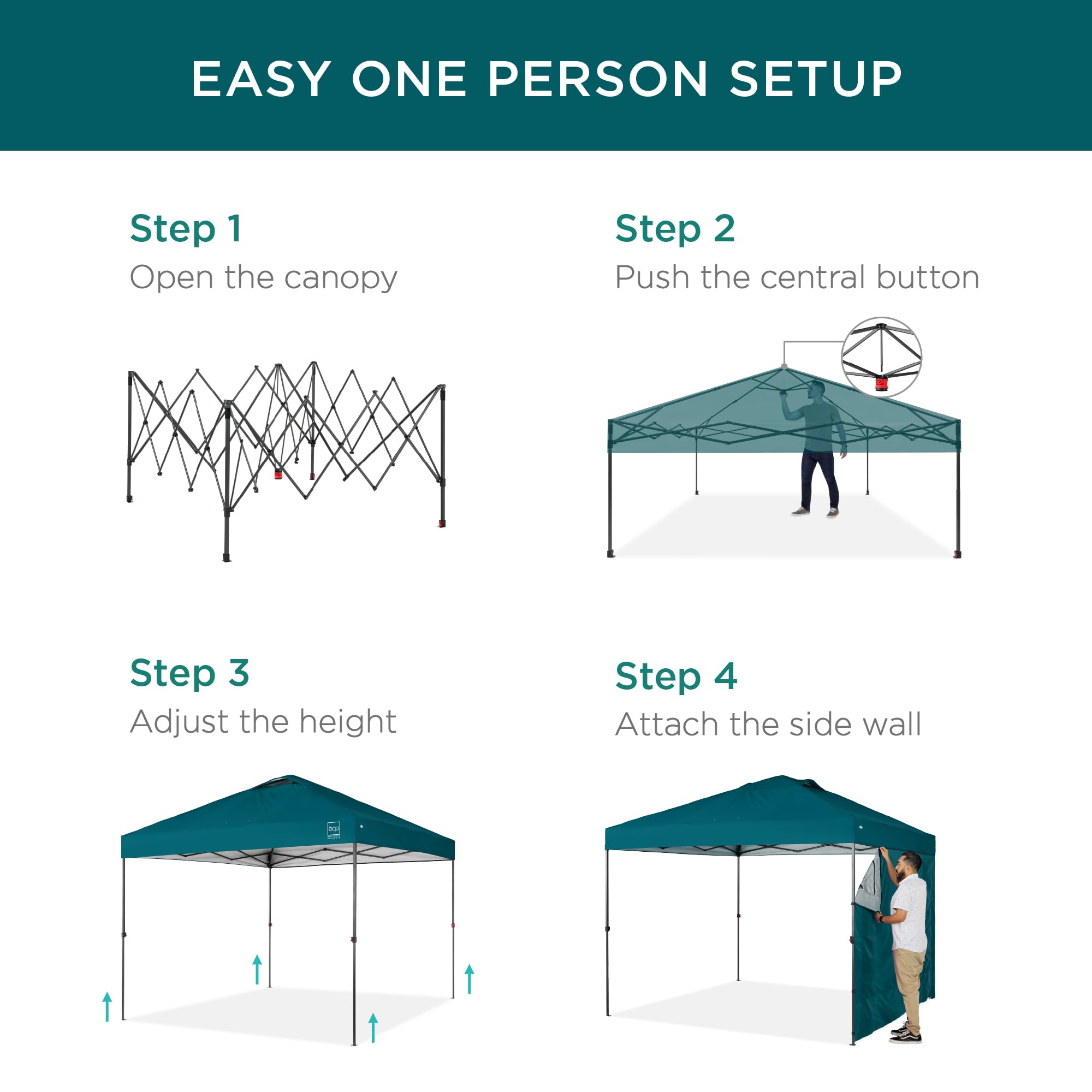 EASY ONE PERSON SETUP

Step 1
Open the canopy

Step 2
Push the central button

Step 3
Adjust the height

bcp

Step 4
Attach the side wall