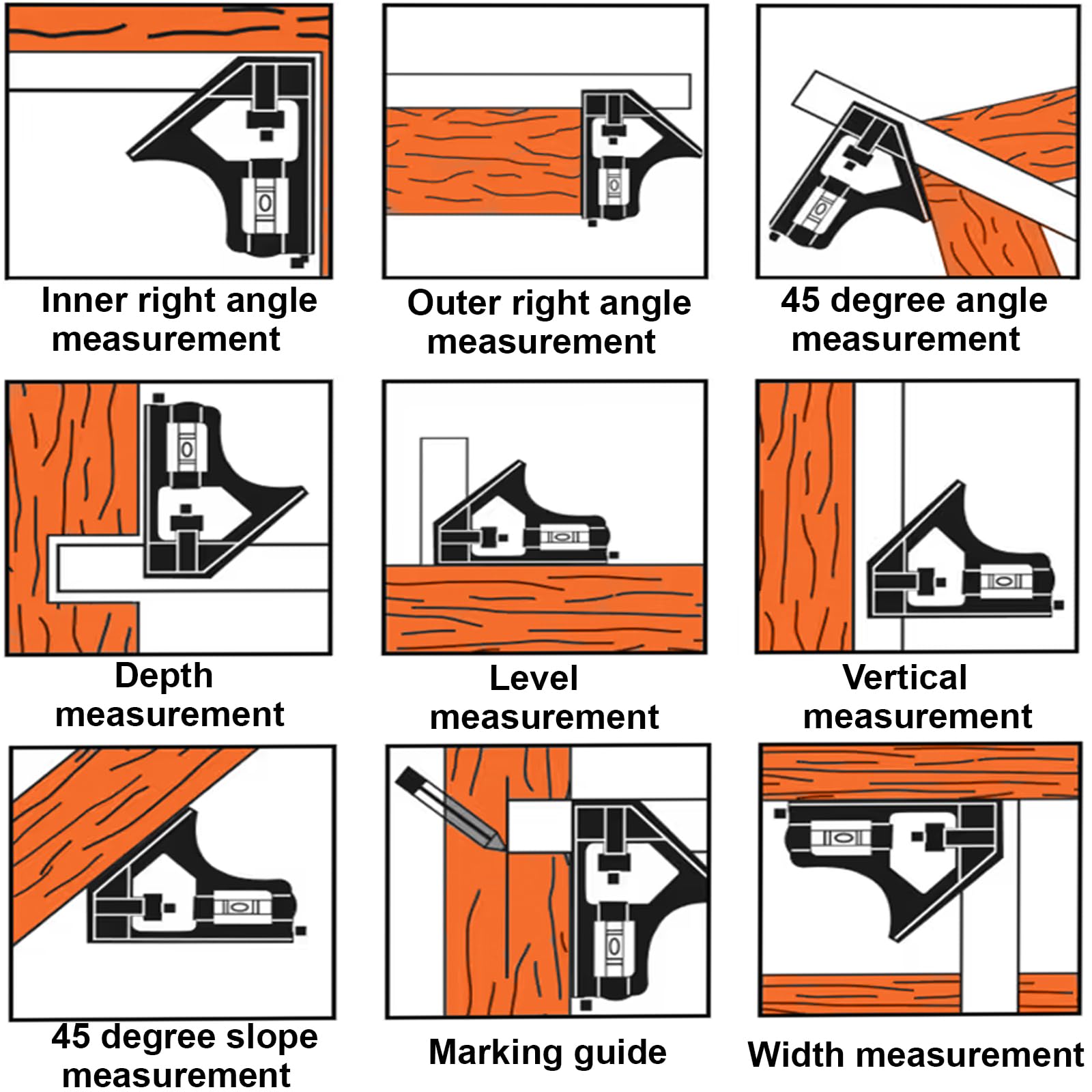 Inner right angle measurement

Outer right angle measurement

45 degree angle measurement

Depth measurement

Level measurement

Vertical measurement

45 degree slope measurement

Marking guide

Width measurement