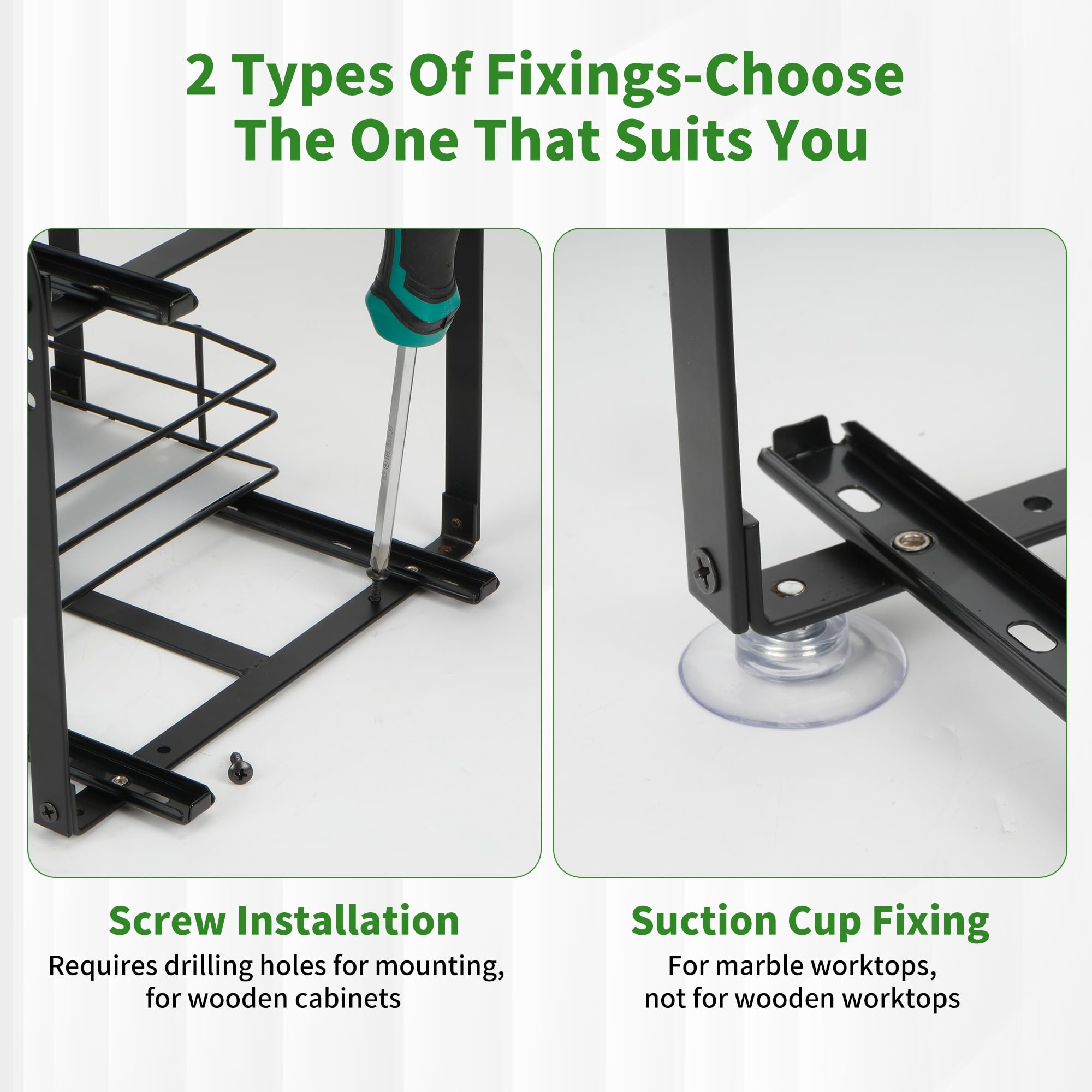 2 Types Of Fixings-Choose The One That Suits You

Screw Installation
Requires drilling holes for mounting, for wooden cabinets

Suction Cup Fixing
For marble worktops, not for wooden worktops