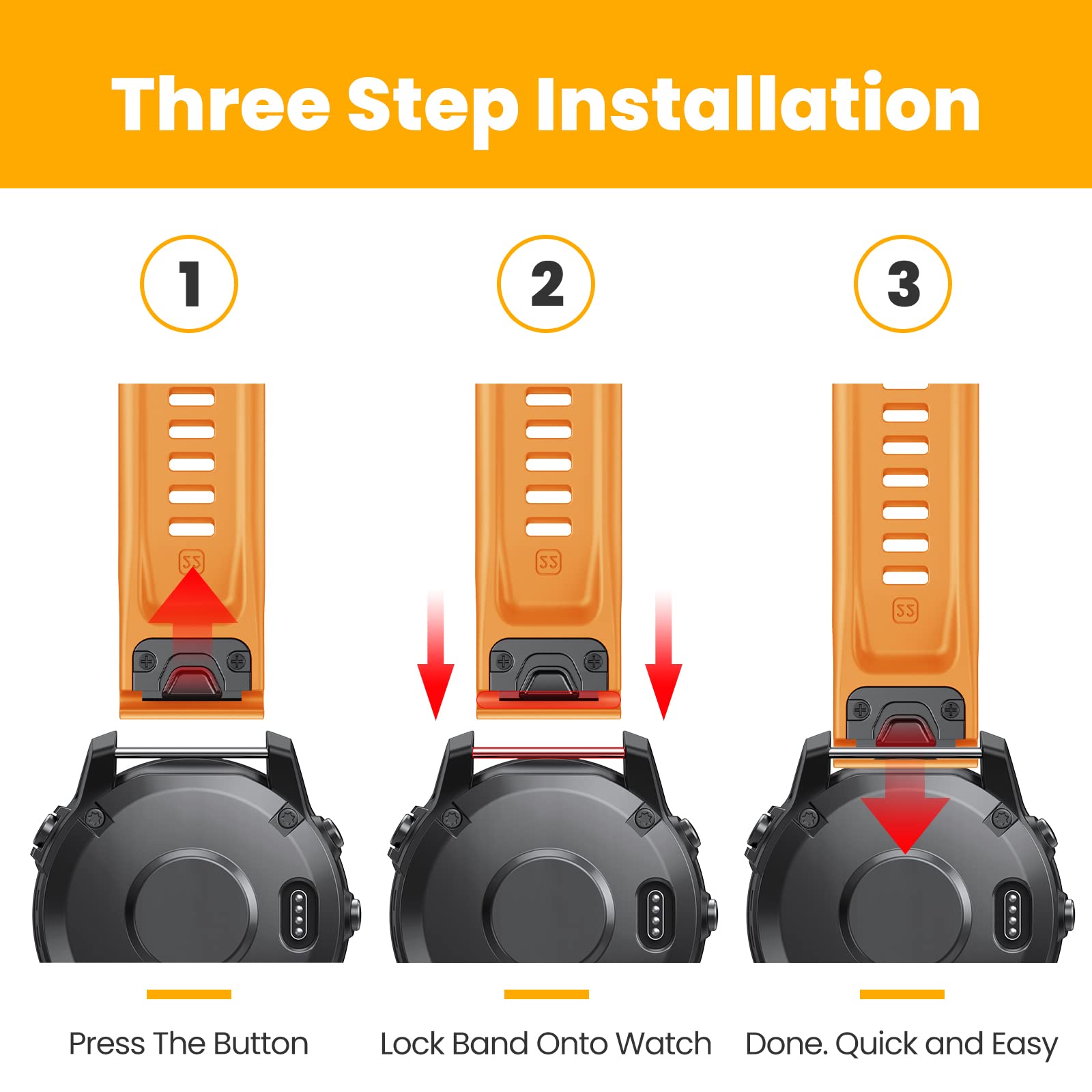 Three Step Installation

1

2

3

22

22

22

Press The Button

Lock Band Onto Watch

Done. Quick and Easy