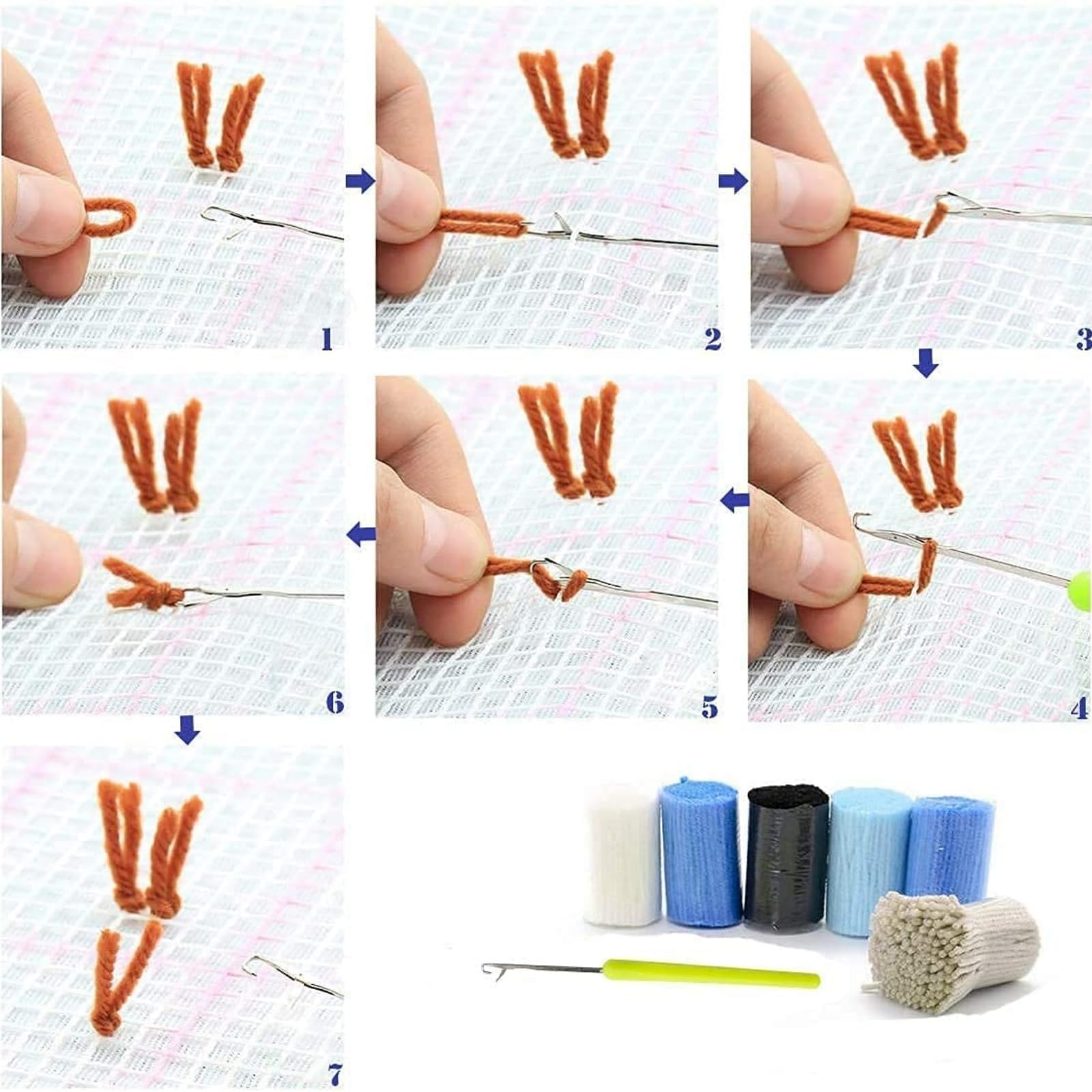 1

2

3

4

5

6

7