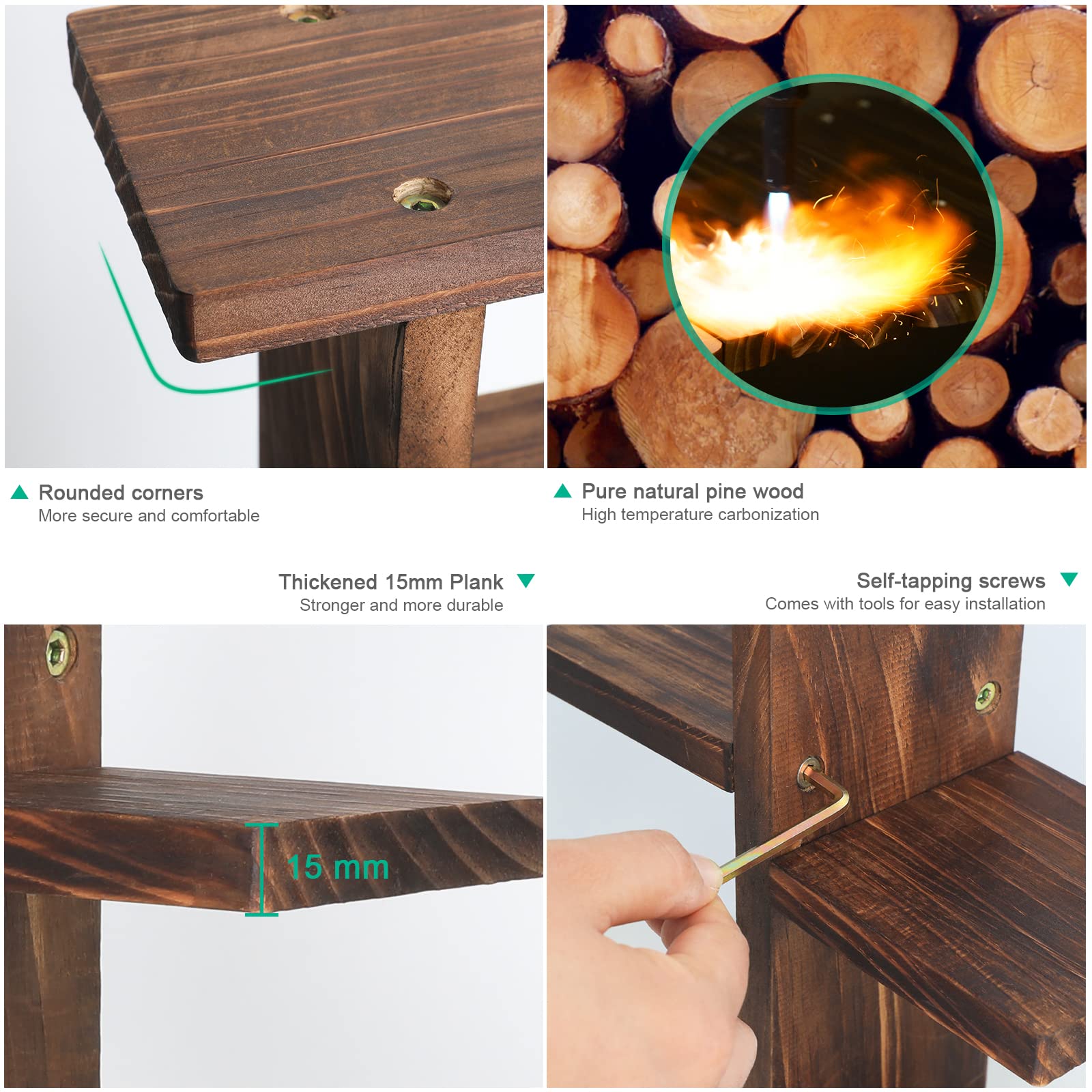 Rounded corners
More secure and comfortable

Pure natural pine wood
High temperature carbonization

Thickened 15mm Plank
Stronger and more durable

Self-tapping screws
Comes with tools for easy installation

15 mm