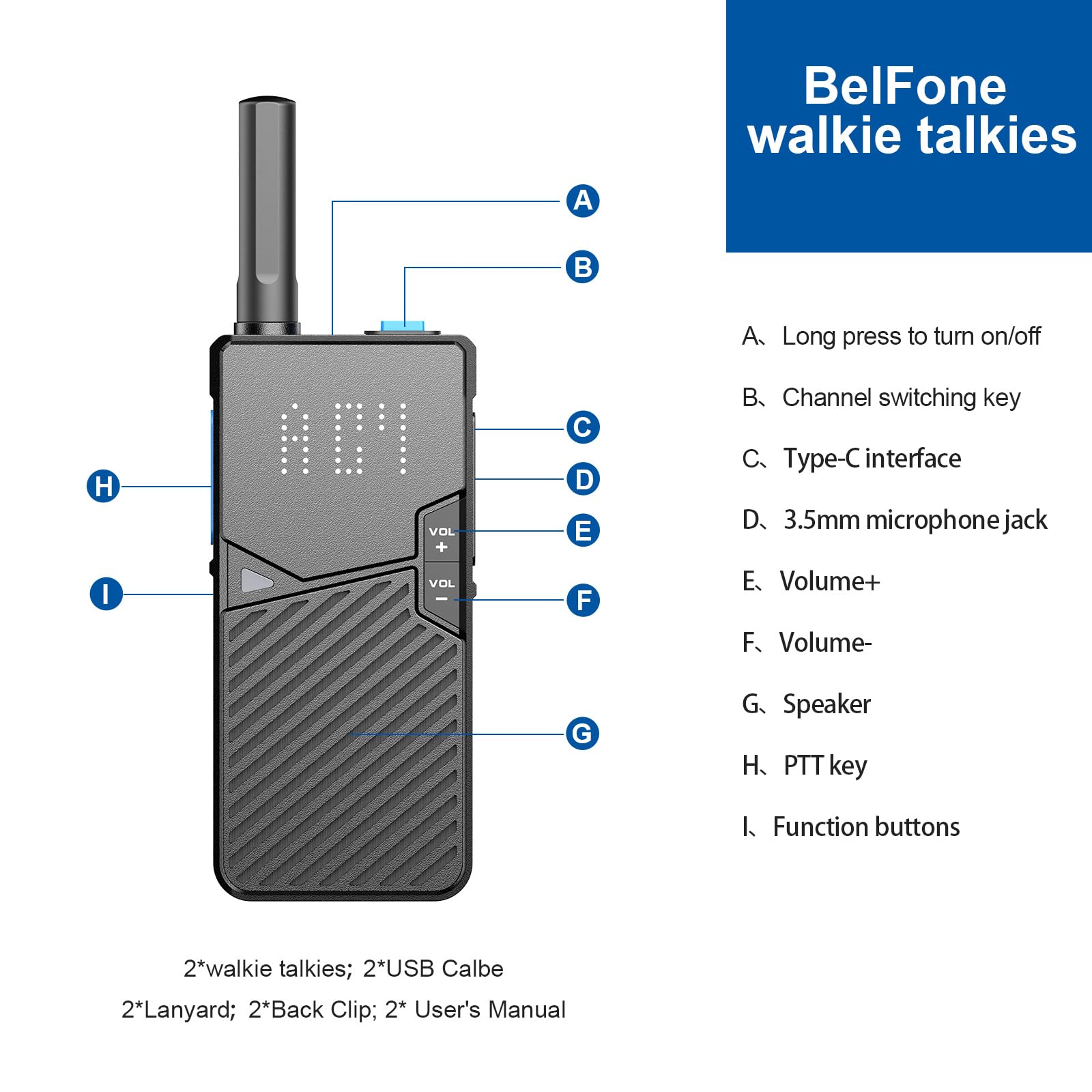 BelFone walkie talkies

A

B

C

D

E

F

G

H

I

A01

VOL +

VOL −

A、Long press to turn on/off

B、Channel switching key

C、Type-C interface

D、3.5mm microphone jack

E、Volume+

F、Volume-

G、Speaker

H、PTT key

I、Function buttons

2*walkie talkies; 2*USB Calbe
2*Lanyard; 2*Back Clip; 2* User's Manual