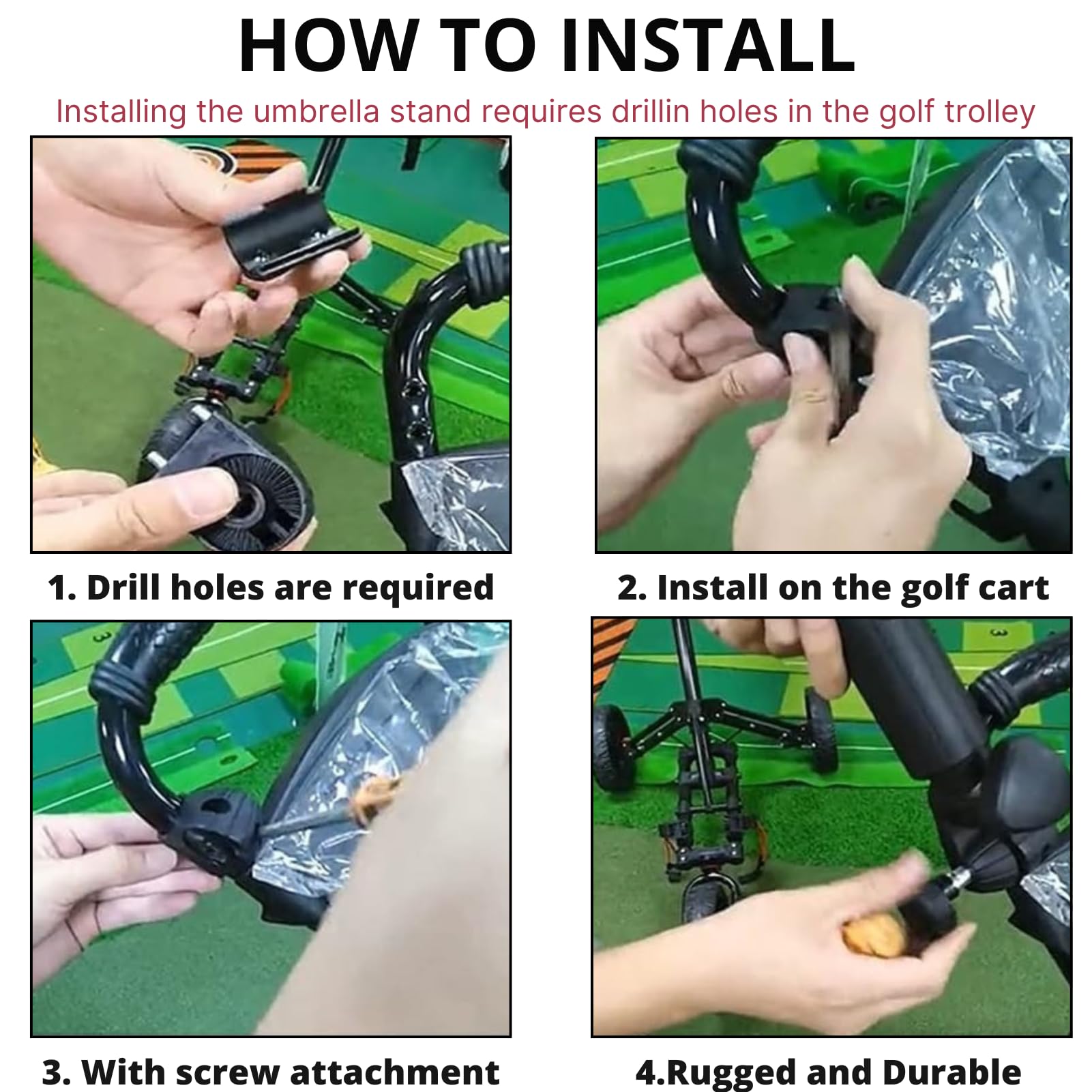 HOW TO INSTALL

Installing the umbrella stand requires drillin holes in the golf trolley

1. Drill holes are required

2. Install on the golf cart

3. With screw attachment

4.Rugged and Durable