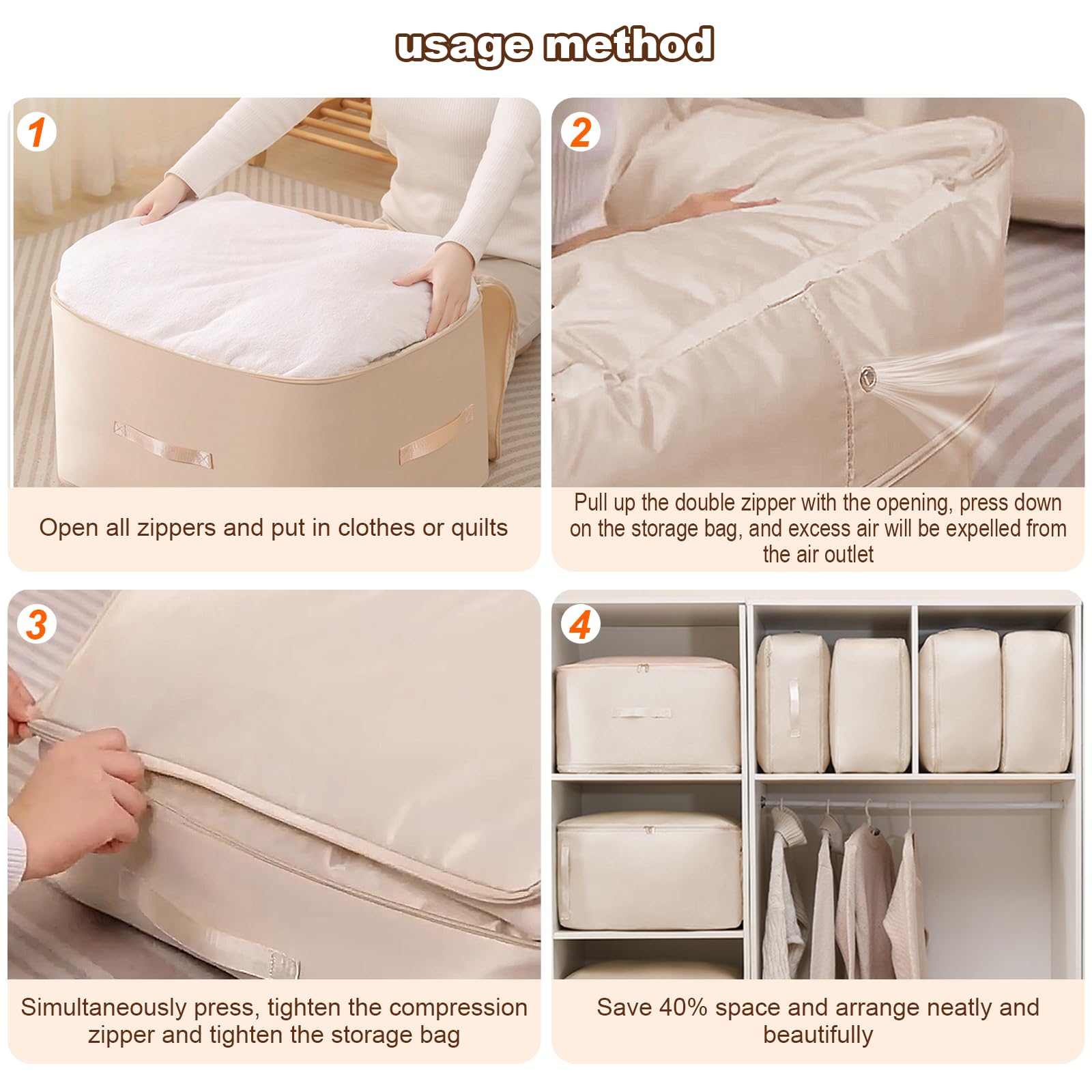 usage method

1

Open all zippers and put in clothes or quilts

2

Pull up the double zipper with the opening, press down on the storage bag, and excess air will be expelled from the air outlet

3

Simultaneously press, tighten the compression zipper and tighten the storage bag

4

Save 40% space and arrange neatly and beautifully