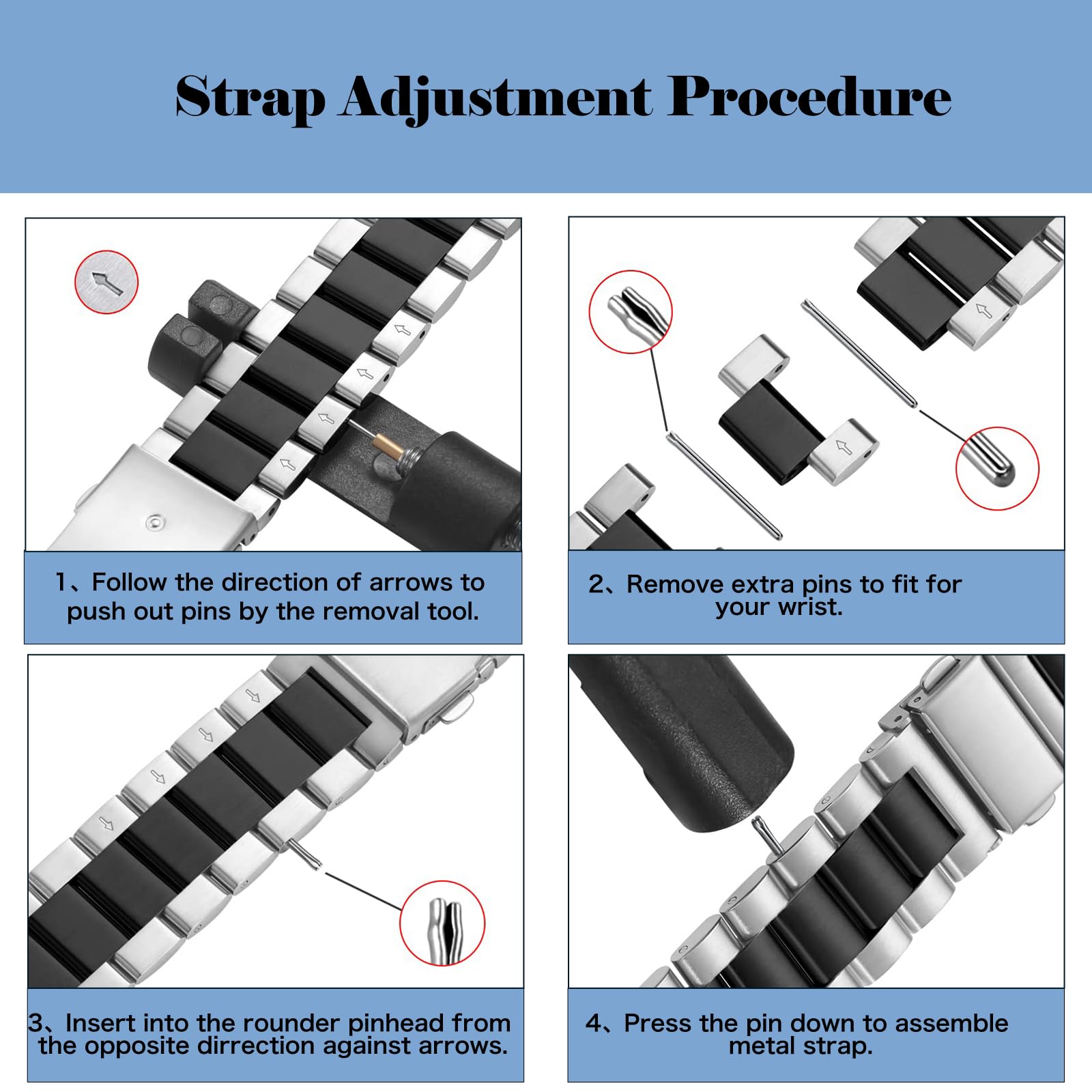 Strap Adjustment Procedure

1、Follow the direction of arrows to push out pins by the removal tool.

2、Remove extra pins to fit for your wrist.

3、Insert into the rounder pinhead from the opposite dirrection against arrows.

4、Press the pin down to assemble metal strap.