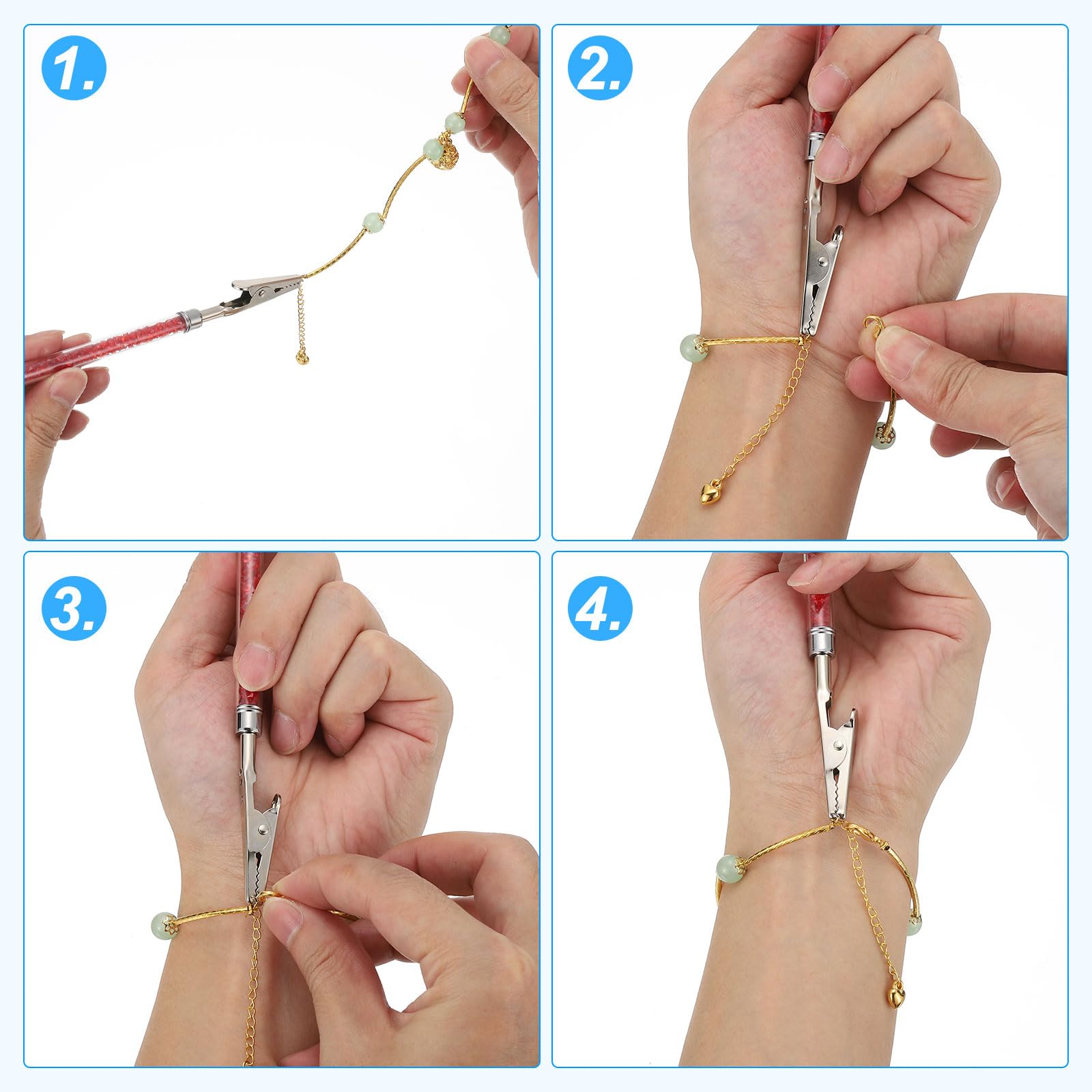 1.

2.

3.

4.