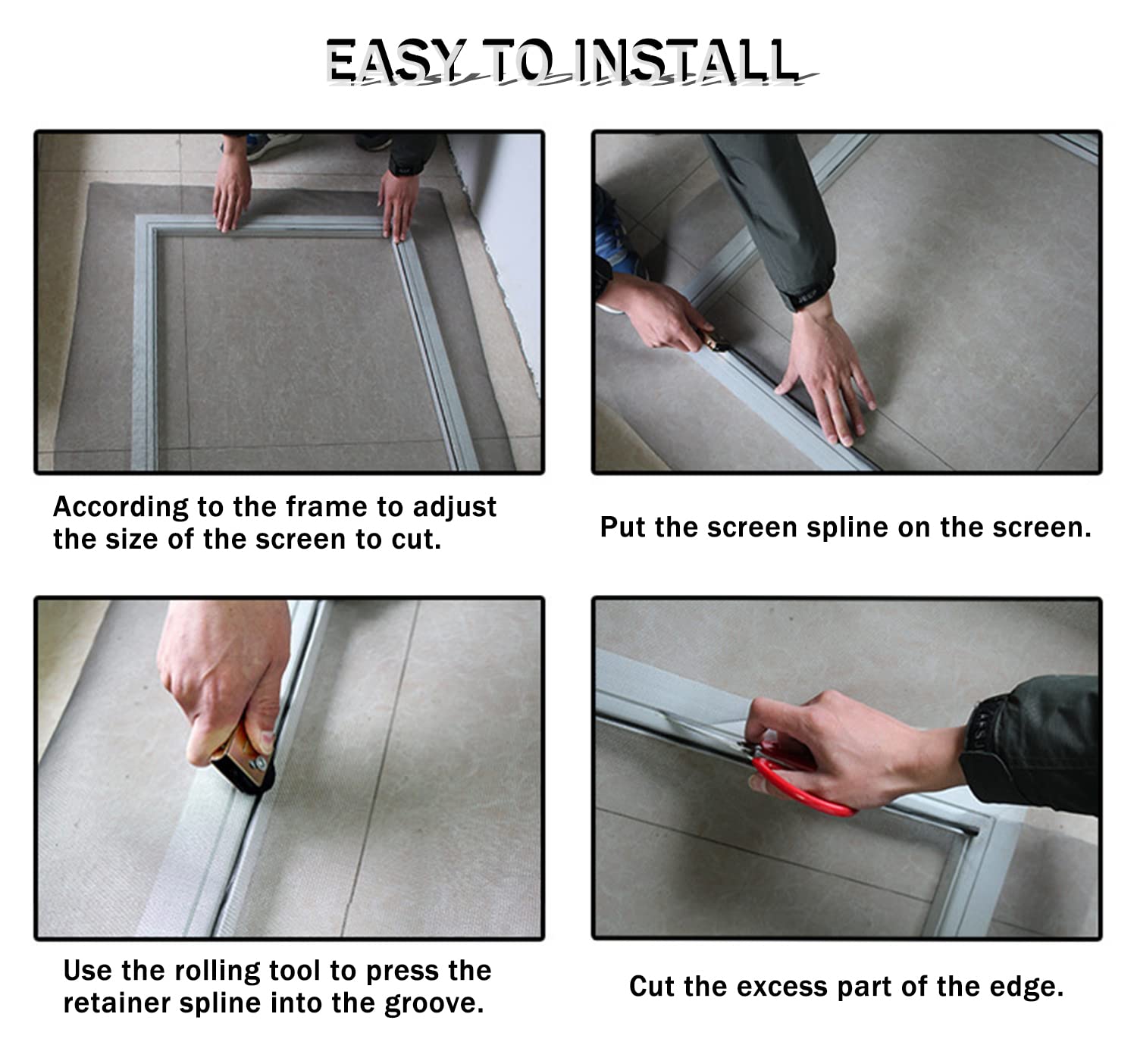 EASY TO INSTALL

According to the frame to adjust the size of the screen to cut.

Put the screen spline on the screen.

Use the rolling tool to press the retainer spline into the groove.

Cut the excess part of the edge.