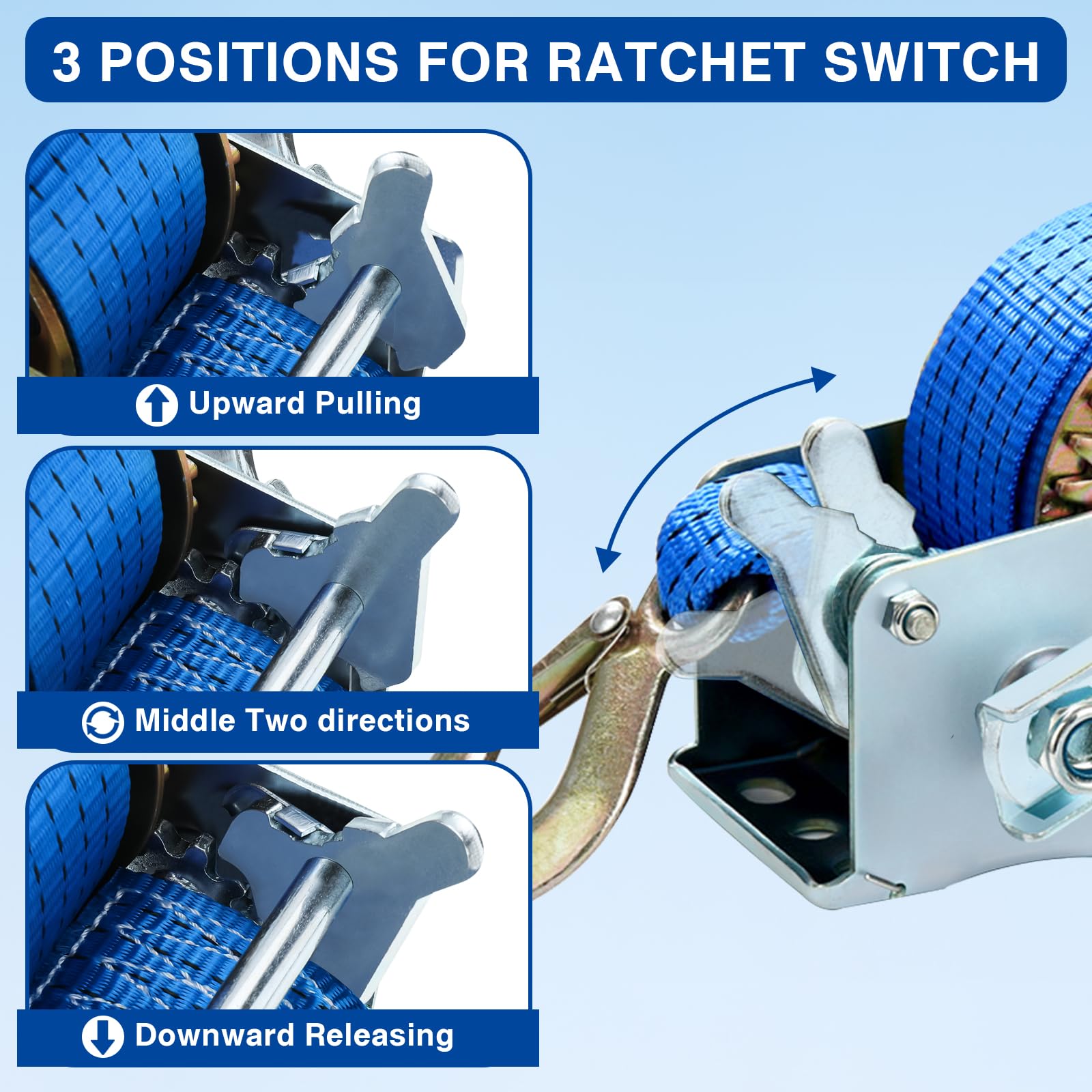 3 POSITIONS FOR RATCHET SWITCH

Upward Pulling

Middle Two directions

Downward Releasing