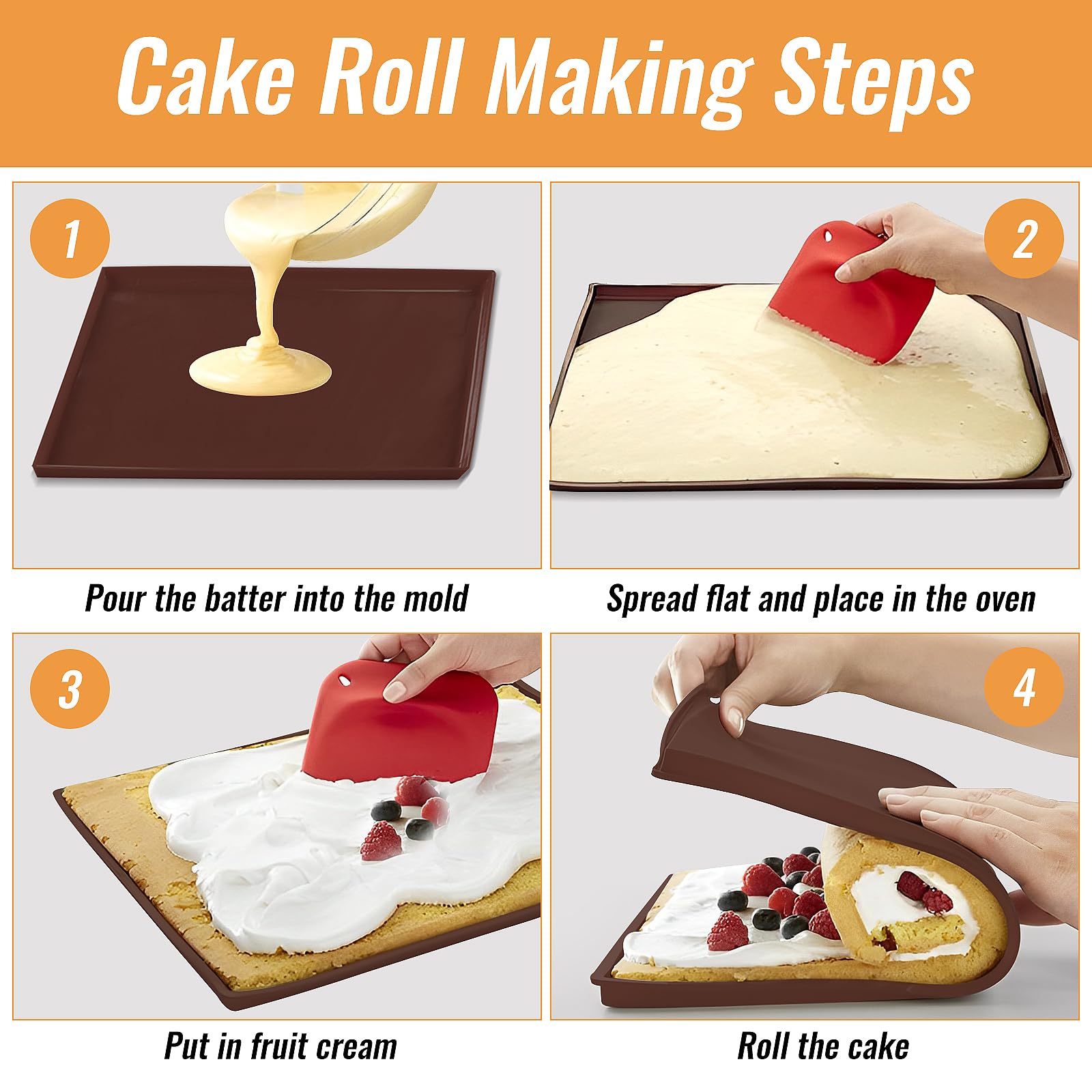 Cake Roll Making Steps

1

Pour the batter into the mold

2

Spread flat and place in the oven

3

Put in fruit cream

4

Roll the cake