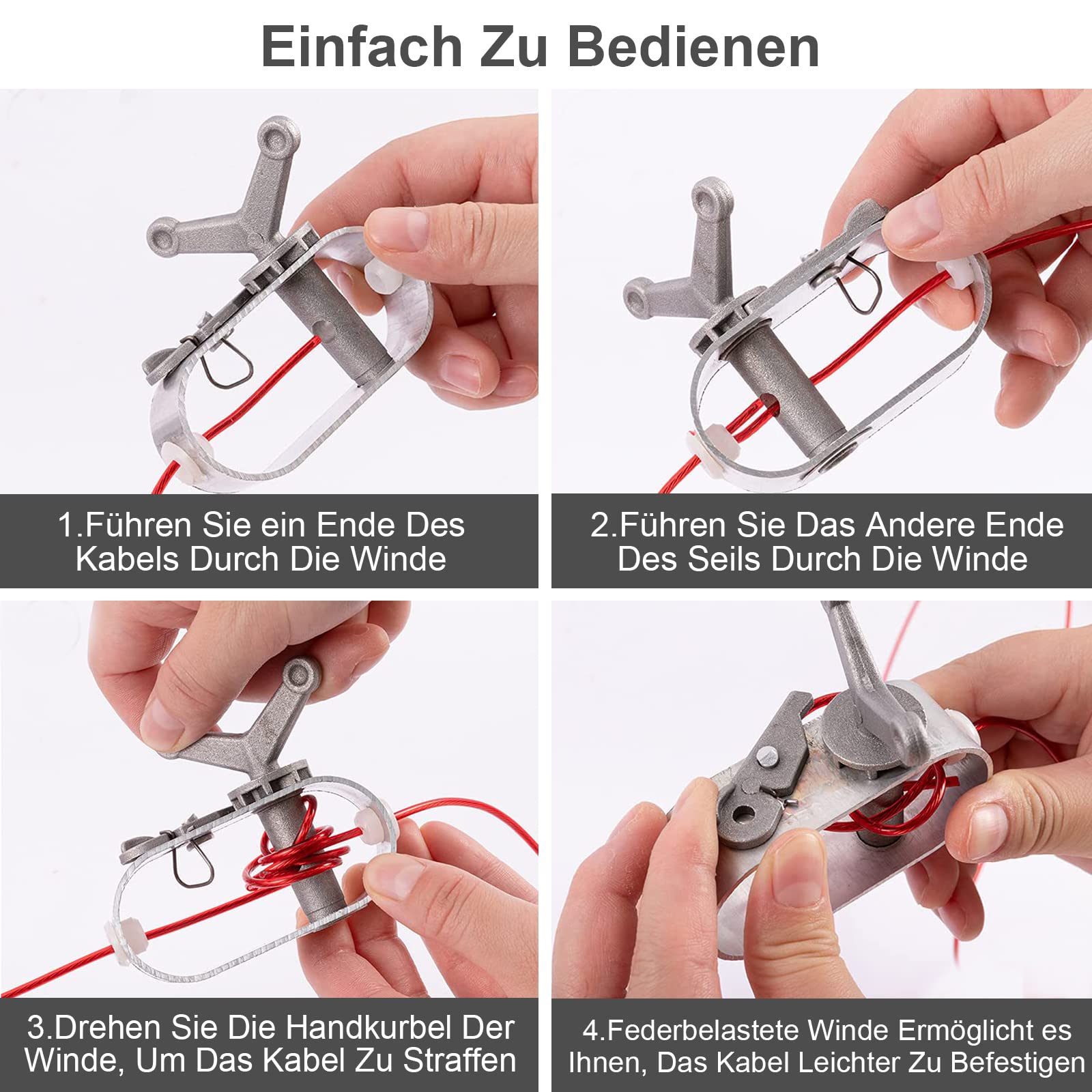 Einfach Zu Bedienen

1.Führen Sie ein Ende Des Kabels Durch Die Winde

2.Führen Sie Das Andere Ende Des Seils Durch Die Winde

3.Drehen Sie Die Handkurbel Der Winde, Um Das Kabel Zu Straffen

4.Federbelastete Winde Ermöglicht es Ihnen, Das Kabel Leichter Zu Befestigen