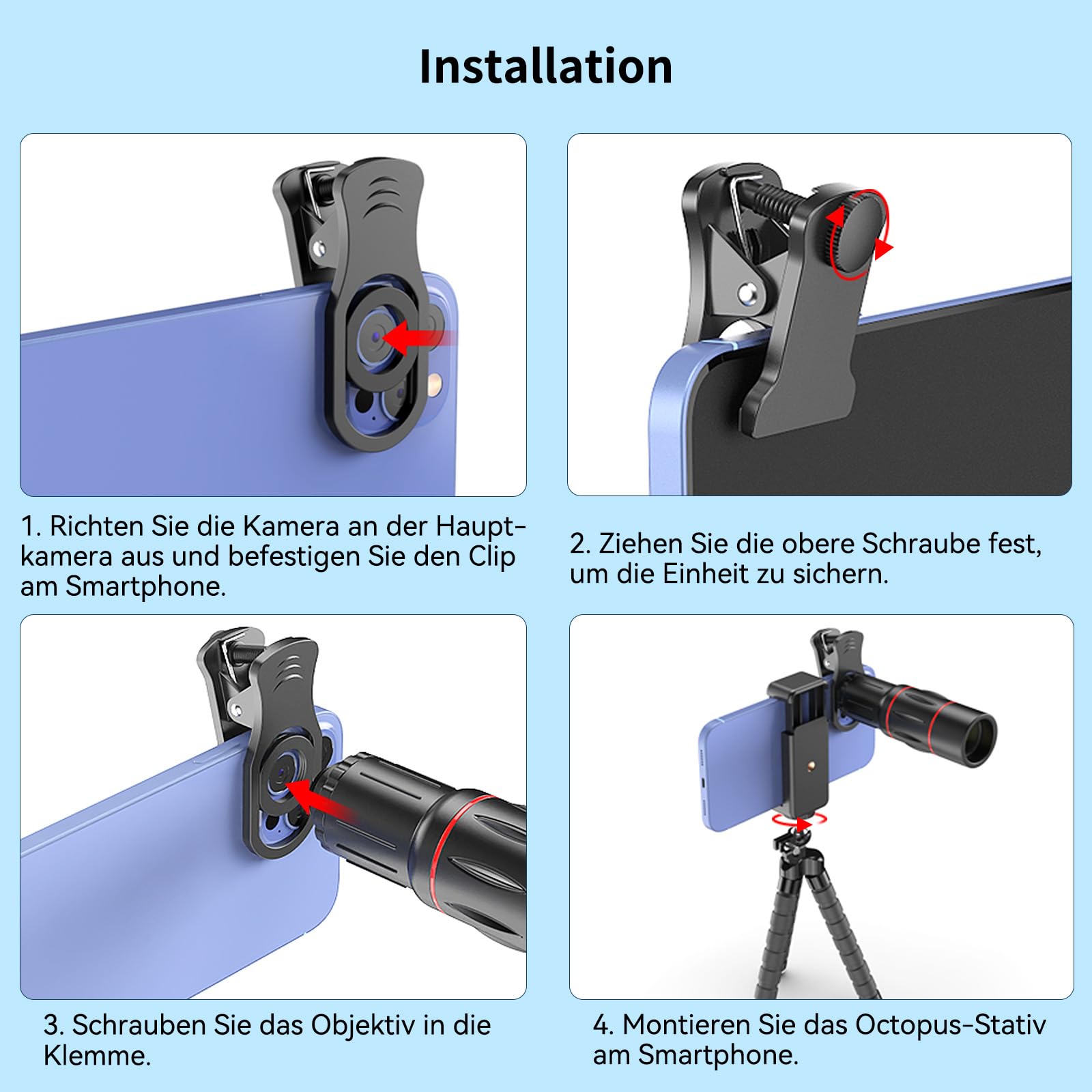 Installation

1. Richten Sie die Kamera an der Hauptkamera aus und befestigen Sie den Clip am Smartphone.

2. Ziehen Sie die obere Schraube fest, um die Einheit zu sichern.

3. Schrauben Sie das Objektiv in die Klemme.

4. Montieren Sie das Octopus-Stativ am Smartphone.