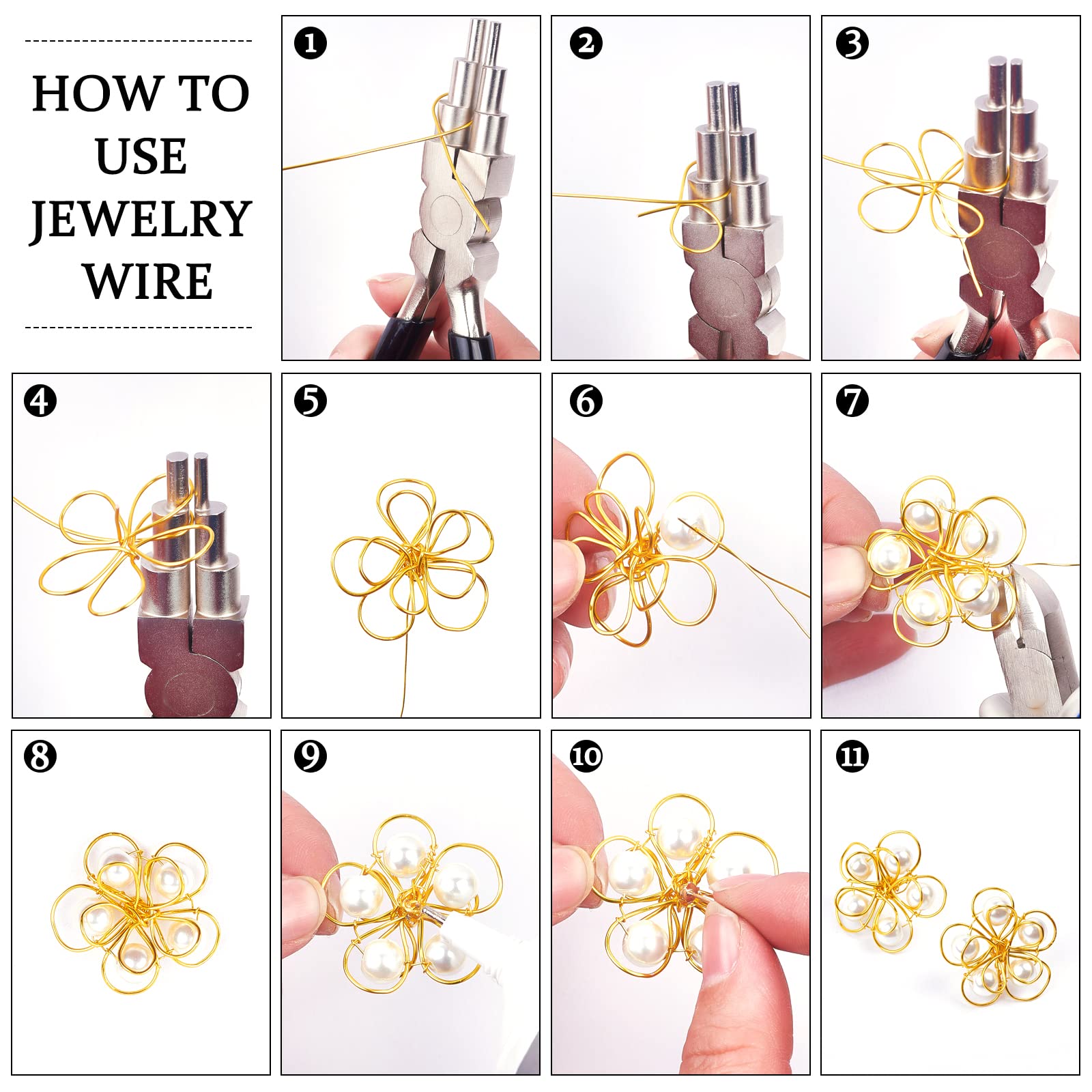 HOW TO USE JEWELRY WIRE

1

2

3

4

5

6

7

8

9

10

11