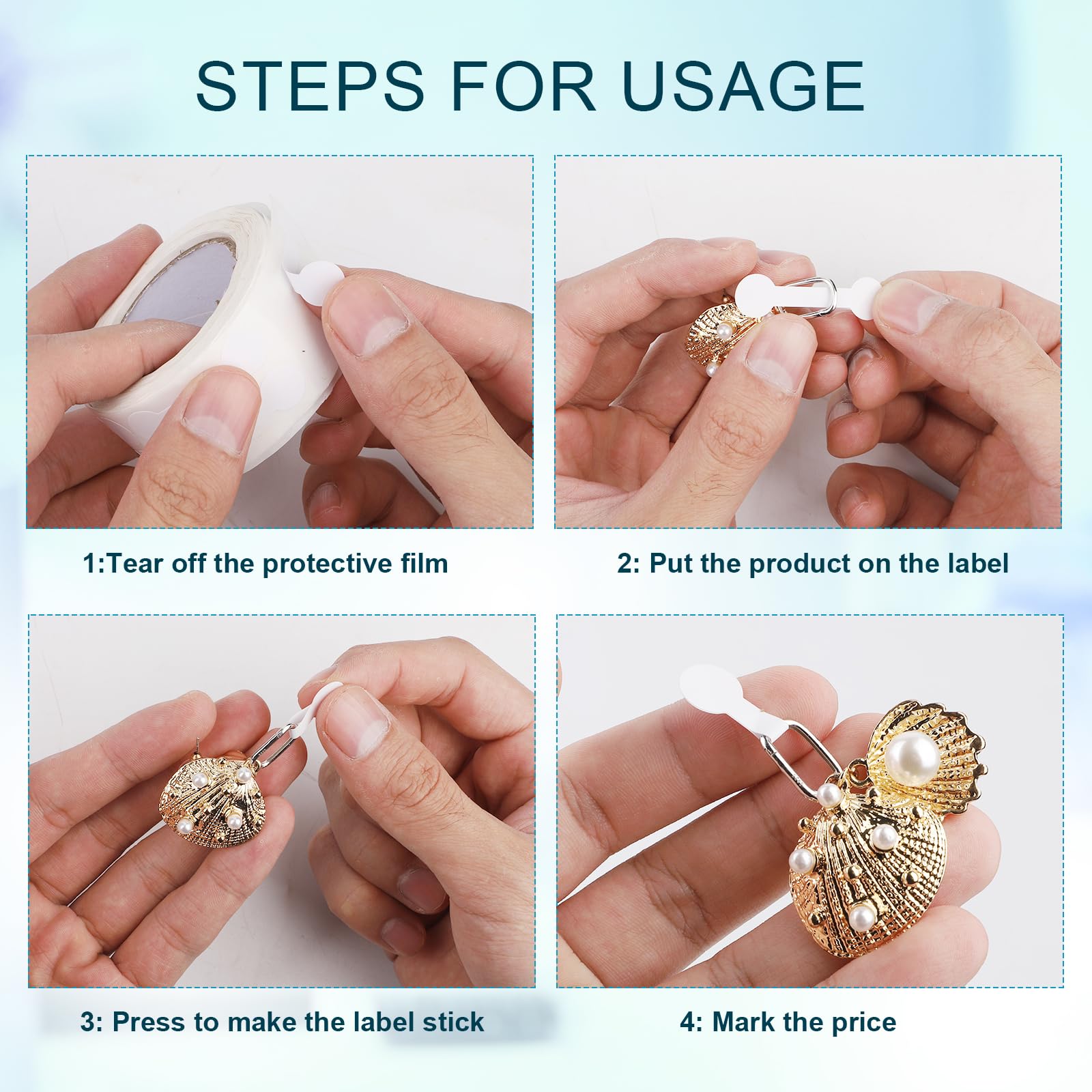 STEPS FOR USAGE

1:Tear off the protective film

2: Put the product on the label

3: Press to make the label stick

4: Mark the price