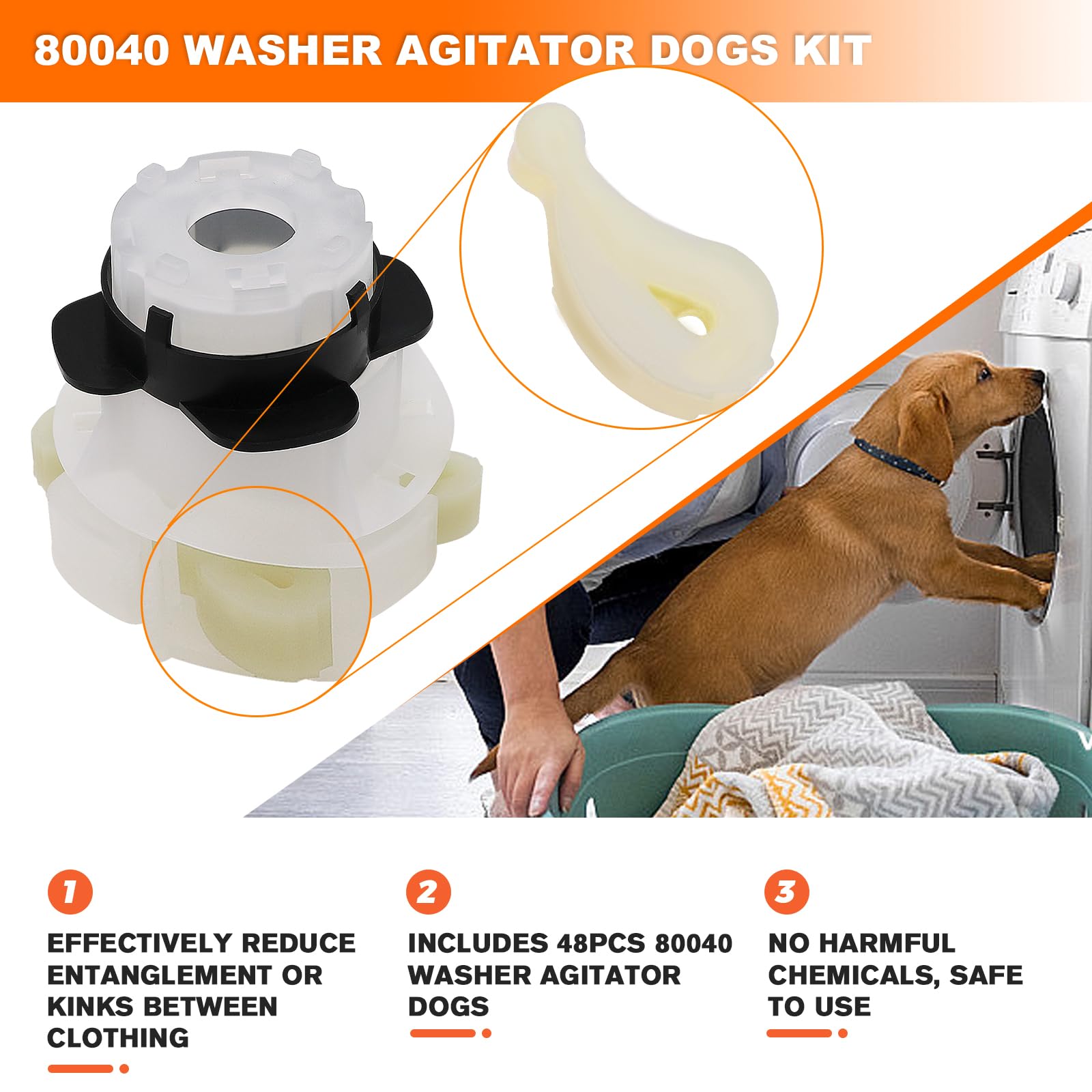 80040 WASHER AGITATOR DOGS KIT

1
EFFECTIVELY REDUCE ENTANGLEMENT OR KINKS BETWEEN CLOTHING

2
INCLUDES 48PCS 80040 WASHER AGITATOR DOGS

3
NO HARMFUL CHEMICALS, SAFE TO USE