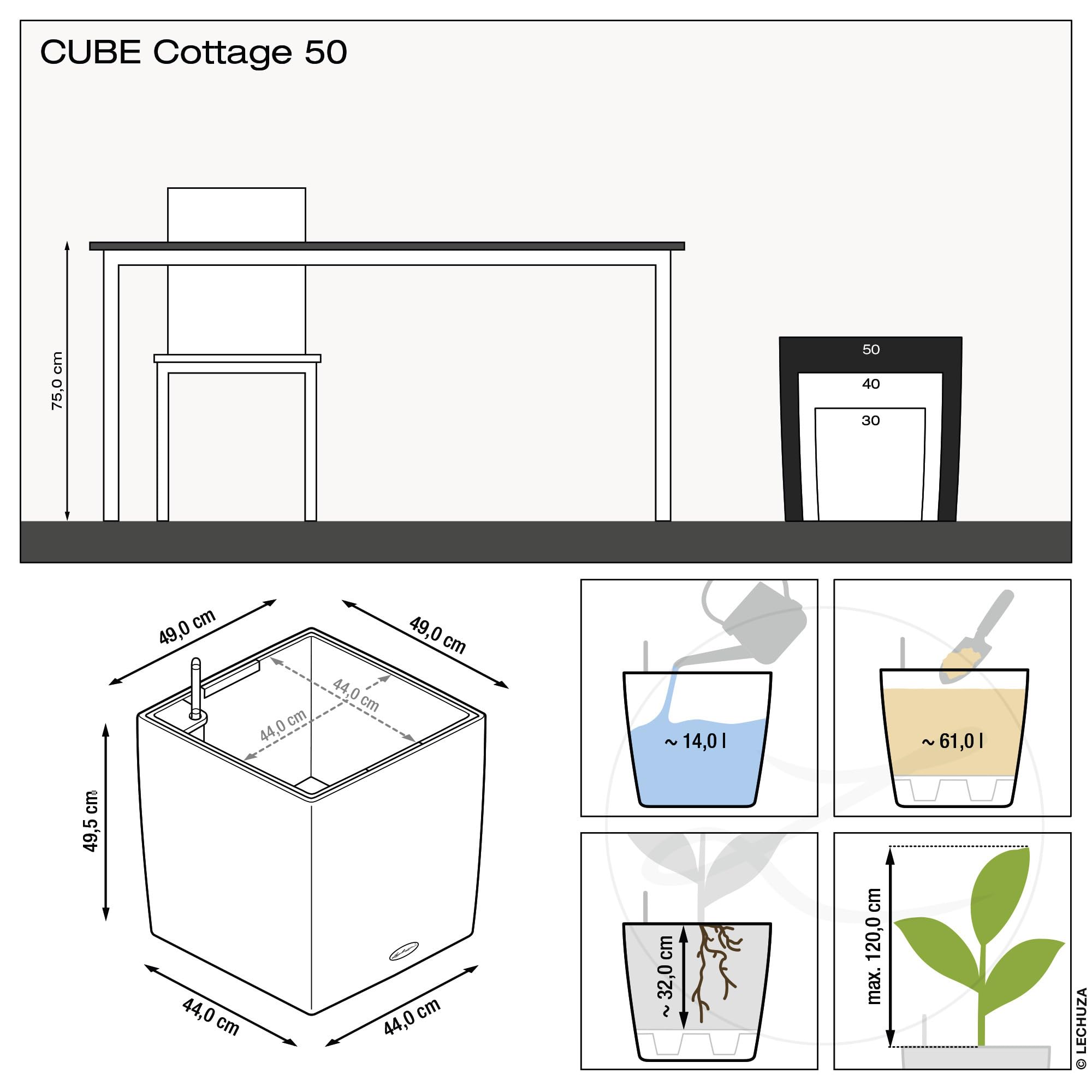 CUBE Cottage 50

75,0 cm

50
40
30

49,0 cm
49,0 cm
44,0 cm
44,0 cm
49,5 cm
44,0 cm
44,0 cm

~ 14,0 l

~ 61,0 l

~ 32,0 cm

max. 120,0 cm

© LECHUZA