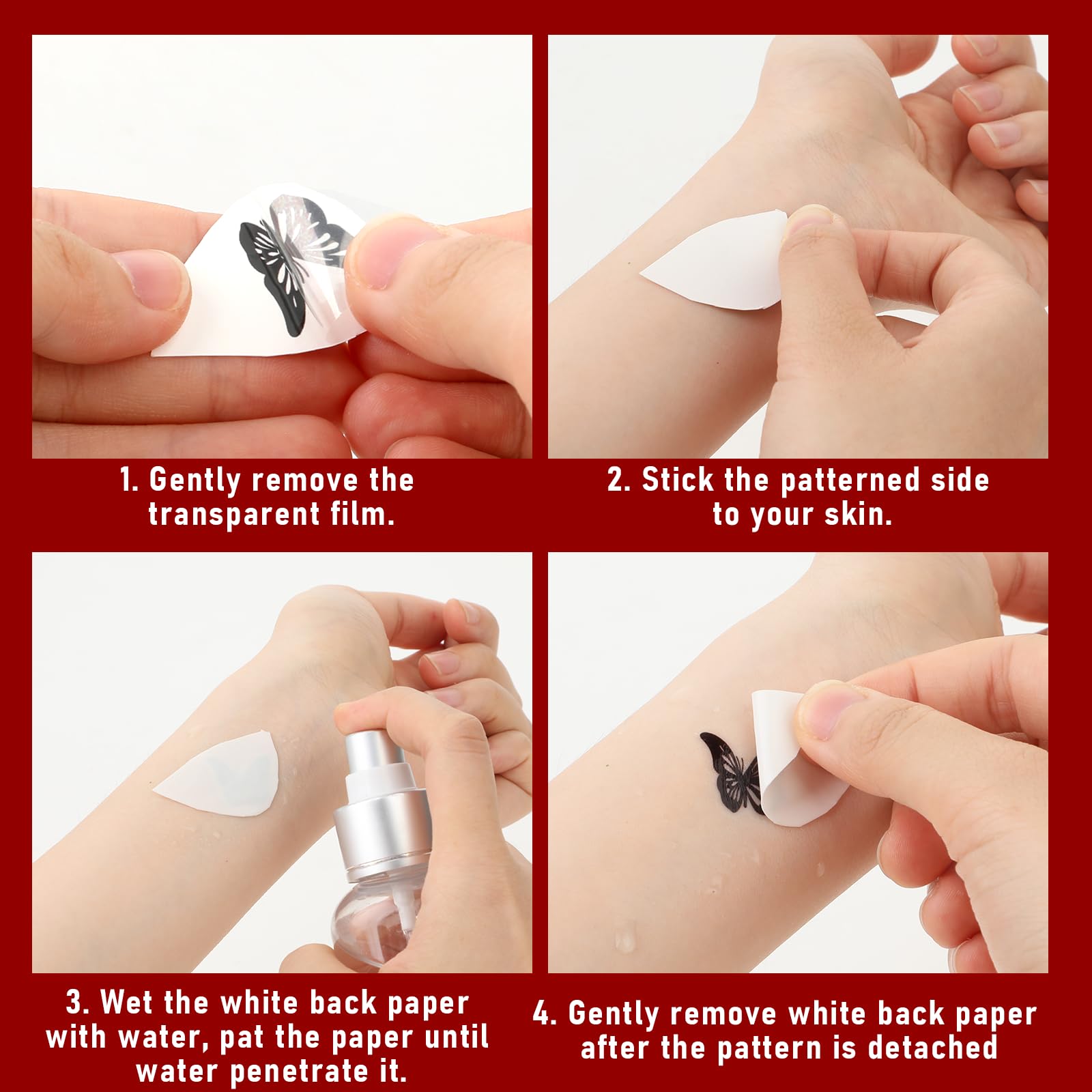 1. Gently remove the transparent film.

2. Stick the patterned side to your skin.

3. Wet the white back paper with water, pat the paper until water penetrate it.

4. Gently remove white back paper after the pattern is detached