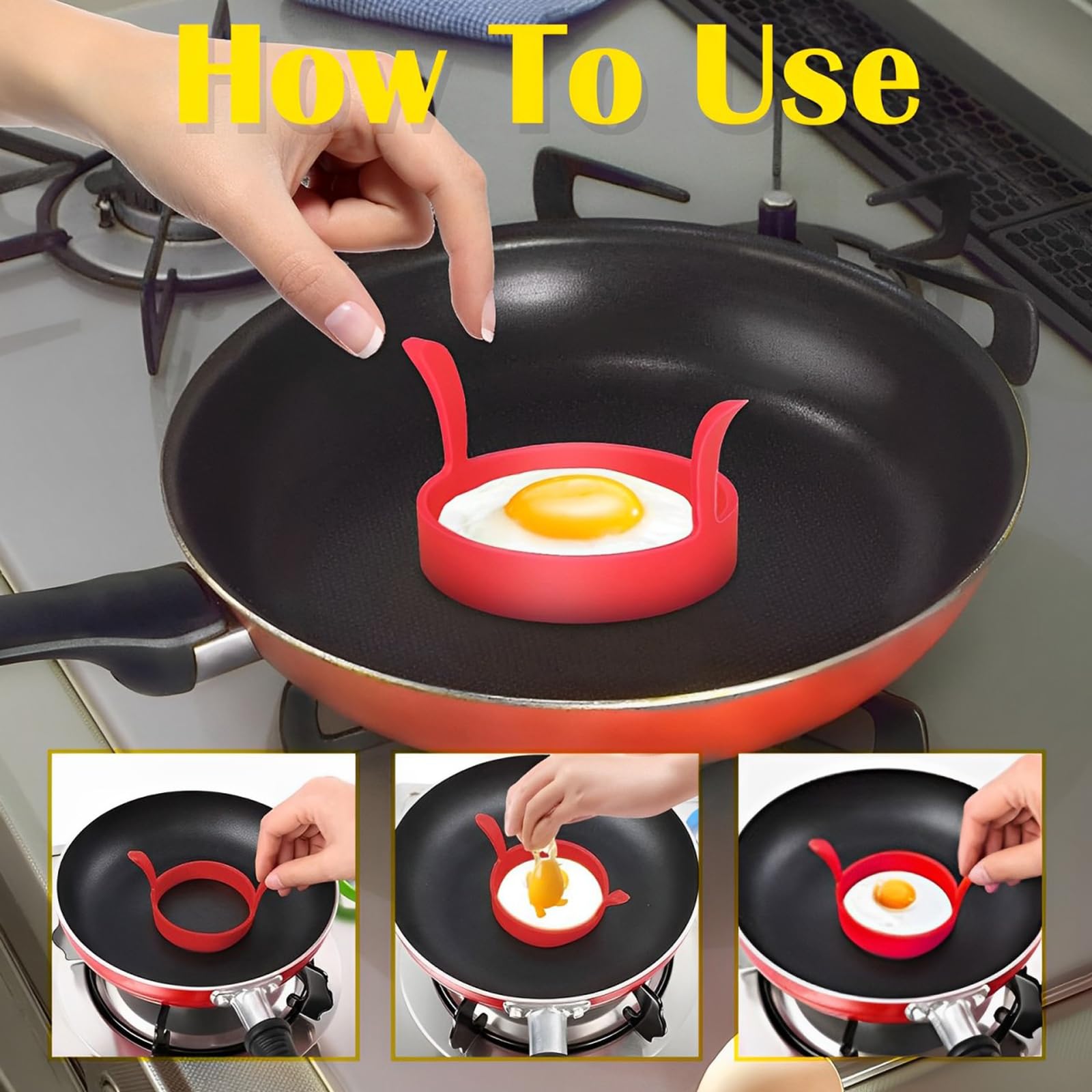 How To Use