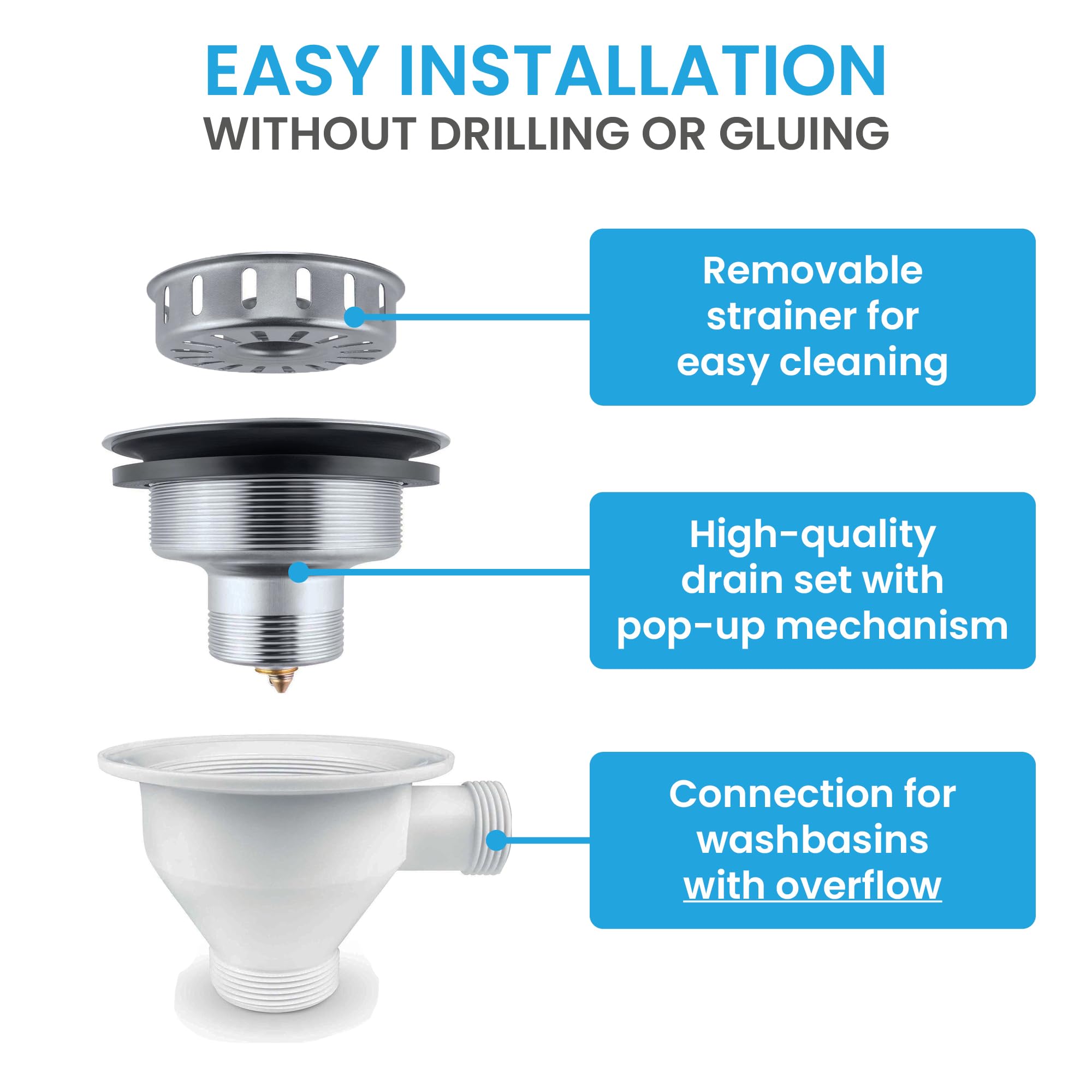 EASY INSTALLATION
WITHOUT DRILLING OR GLUING

Removable strainer for easy cleaning

High-quality drain set with pop-up mechanism

Connection for washbasins with overflow