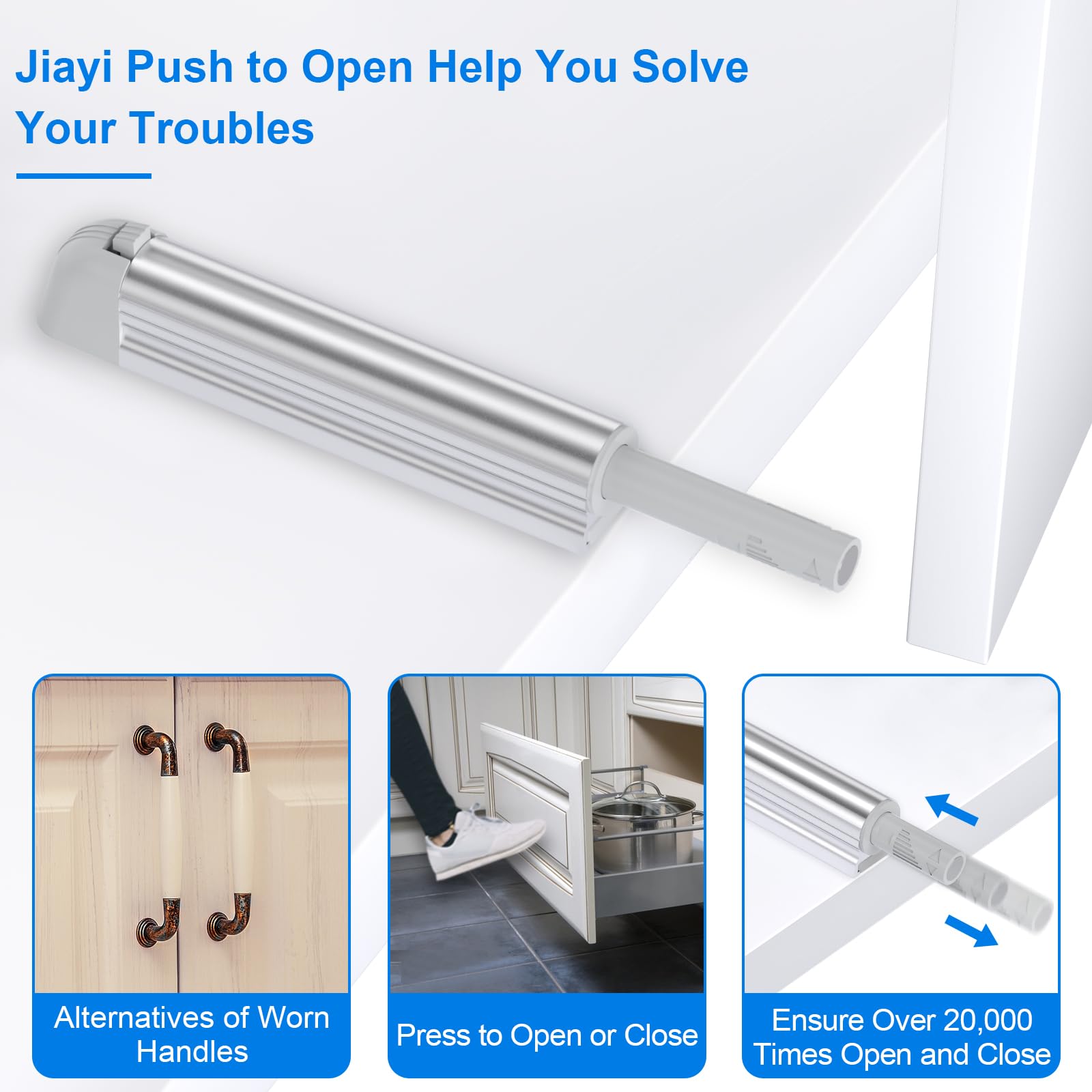 Jiayi Push to Open Help You Solve Your Troubles

Alternatives of Worn Handles

Press to Open or Close

Ensure Over 20,000 Times Open and Close