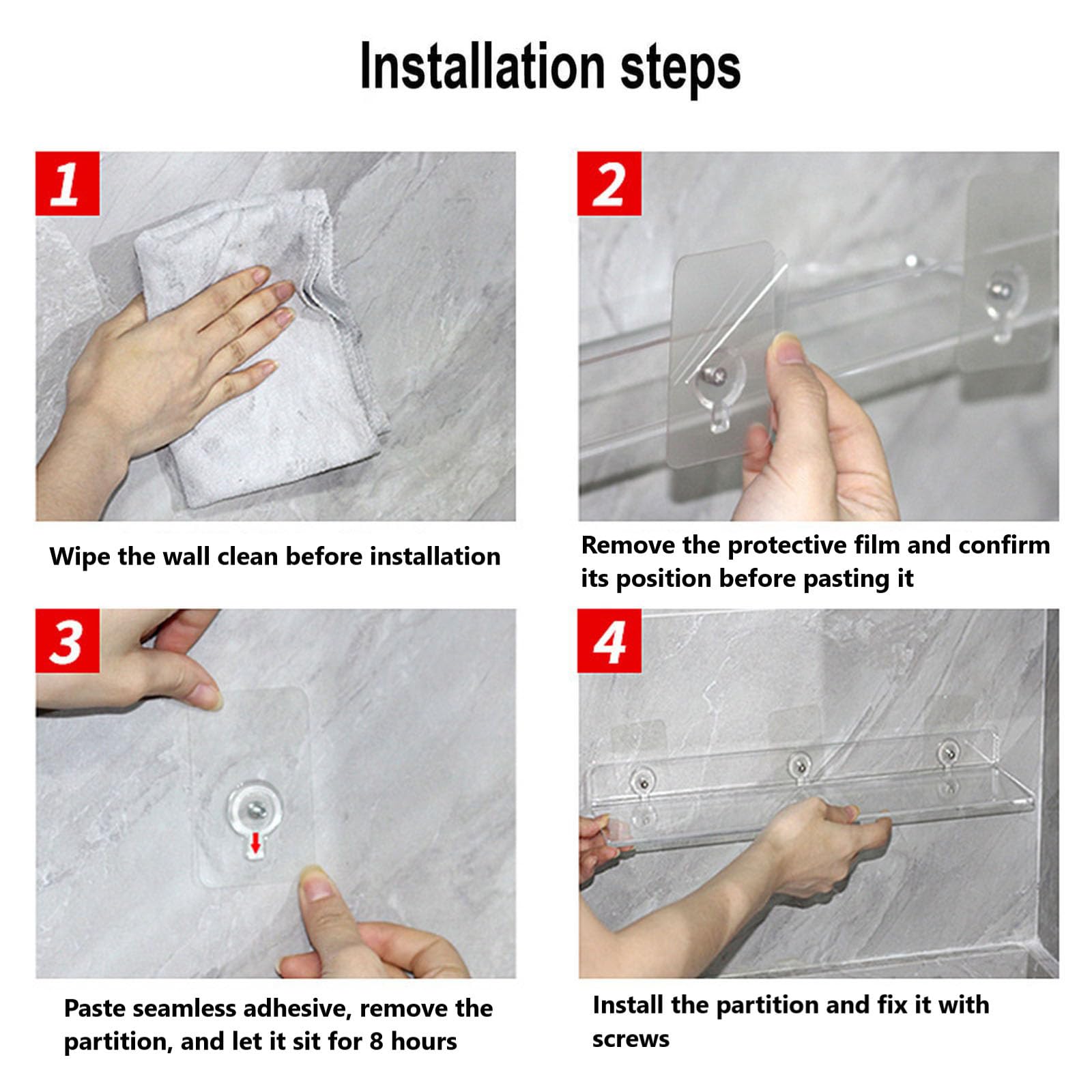 Installation steps

1

Wipe the wall clean before installation

2

Remove the protective film and confirm its position before pasting it

3

Paste seamless adhesive, remove the partition, and let it sit for 8 hours

4

Install the partition and fix it with screws