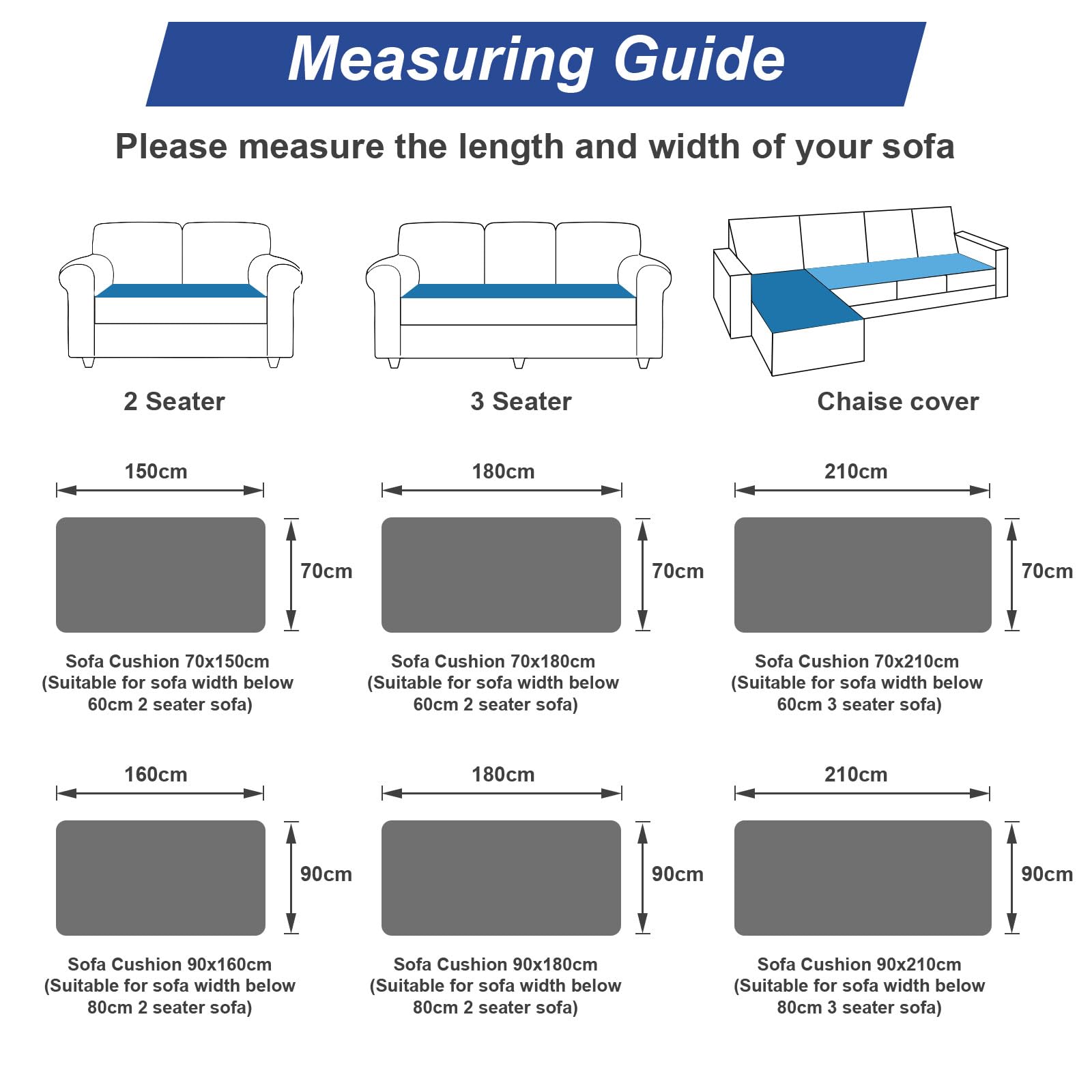 Measuring Guide

Please measure the length and width of your sofa

2 Seater

3 Seater

Chaise cover

150cm

70cm

Sofa Cushion 70x150cm (Suitable for sofa width below 60cm 2 seater sofa)

180cm

70cm

Sofa Cushion 70x180cm (Suitable for sofa width below 60cm 2 seater sofa)

210cm

70cm

Sofa Cushion 70x210cm (Suitable for sofa width below 60cm 3 seater sofa)

160cm

90cm

Sofa Cushion 90x160cm (Suitable for sofa width below 80cm 2 seater sofa)

180cm

90cm

Sofa Cushion 90x180cm (Suitable for sofa width below 80cm 2 seater sofa)

210cm

90cm

Sofa Cushion 90x210cm (Suitable for sofa width below 80cm 3 seater sofa)