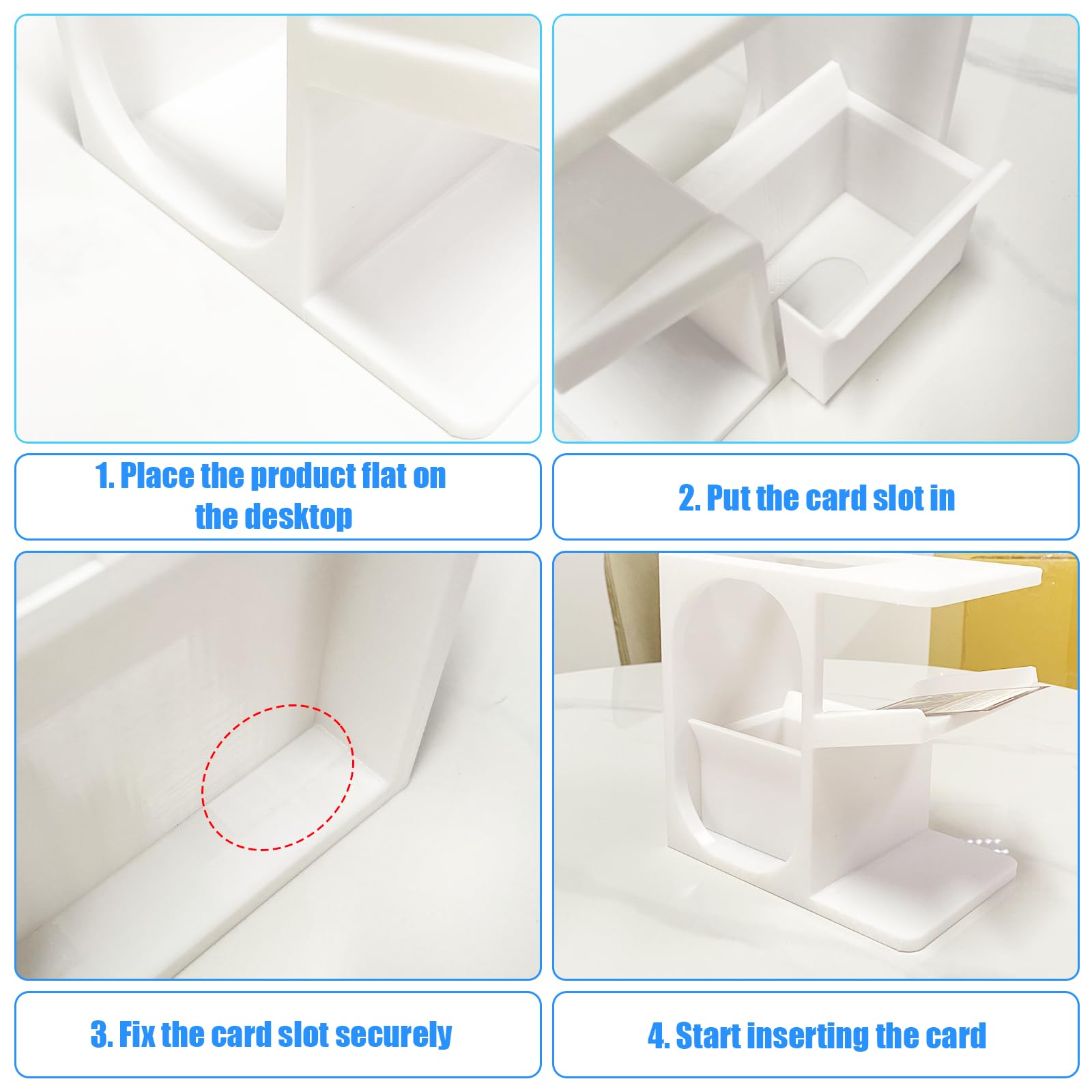 1. Place the product flat on the desktop

2. Put the card slot in

3. Fix the card slot securely

4. Start inserting the card