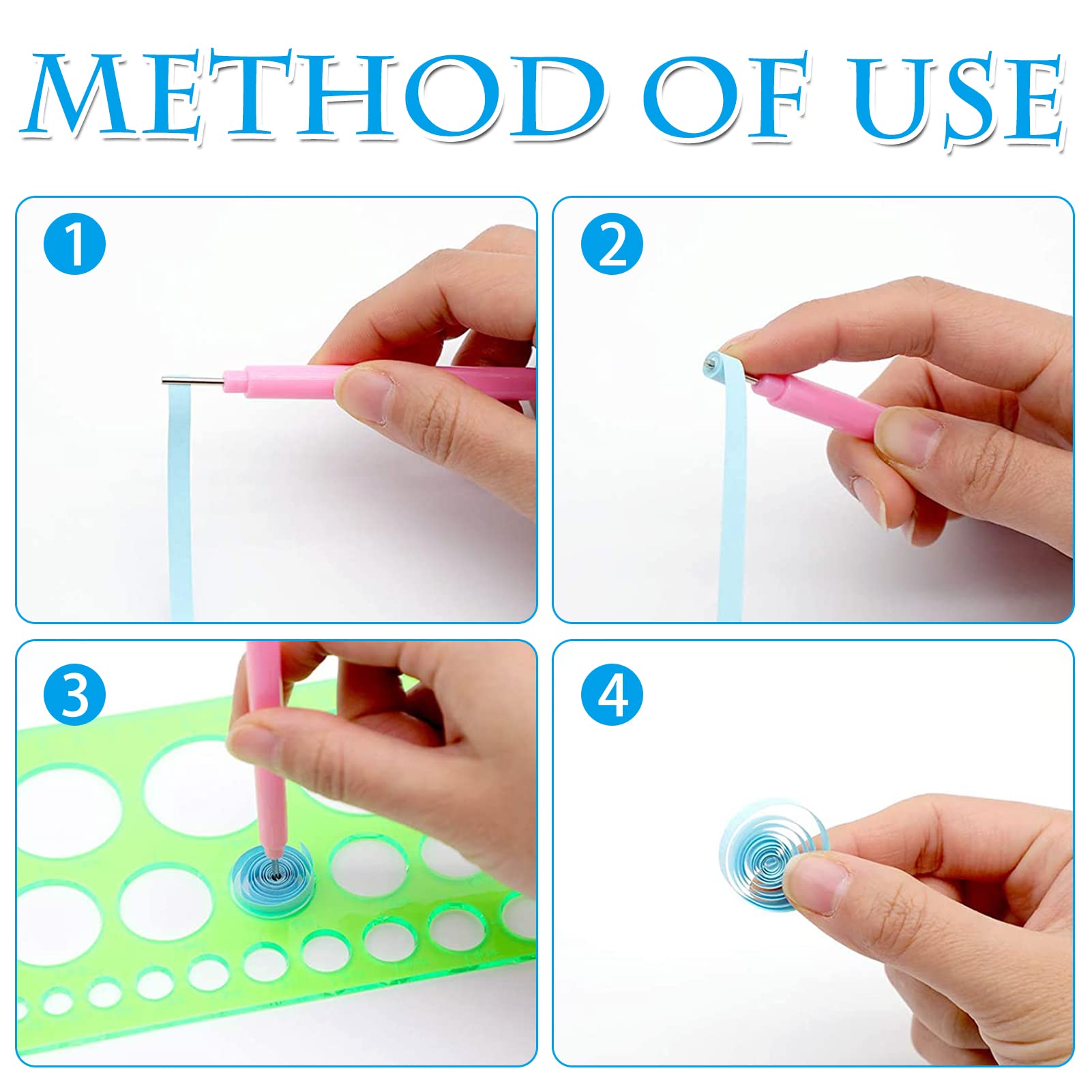 METHOD OF USE

1

2

3

4