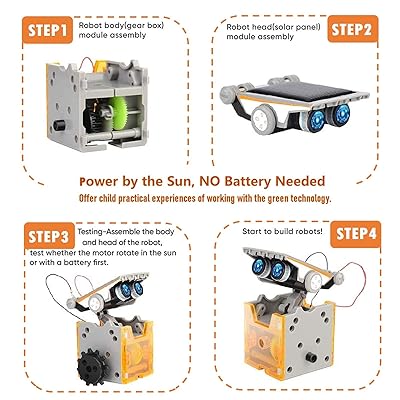 STEP1
Robot body(gear box) module assembly

Robot head(solar panel) module assembly
STEP2

Power by the Sun, NO Battery Needed
Offer child practical experiences of working with the green technology.

STEP3
Testing-Assemble the body and head of the robot, test whether the motor rotate in the sun or with a battery first.

Start to build robots!
STEP4