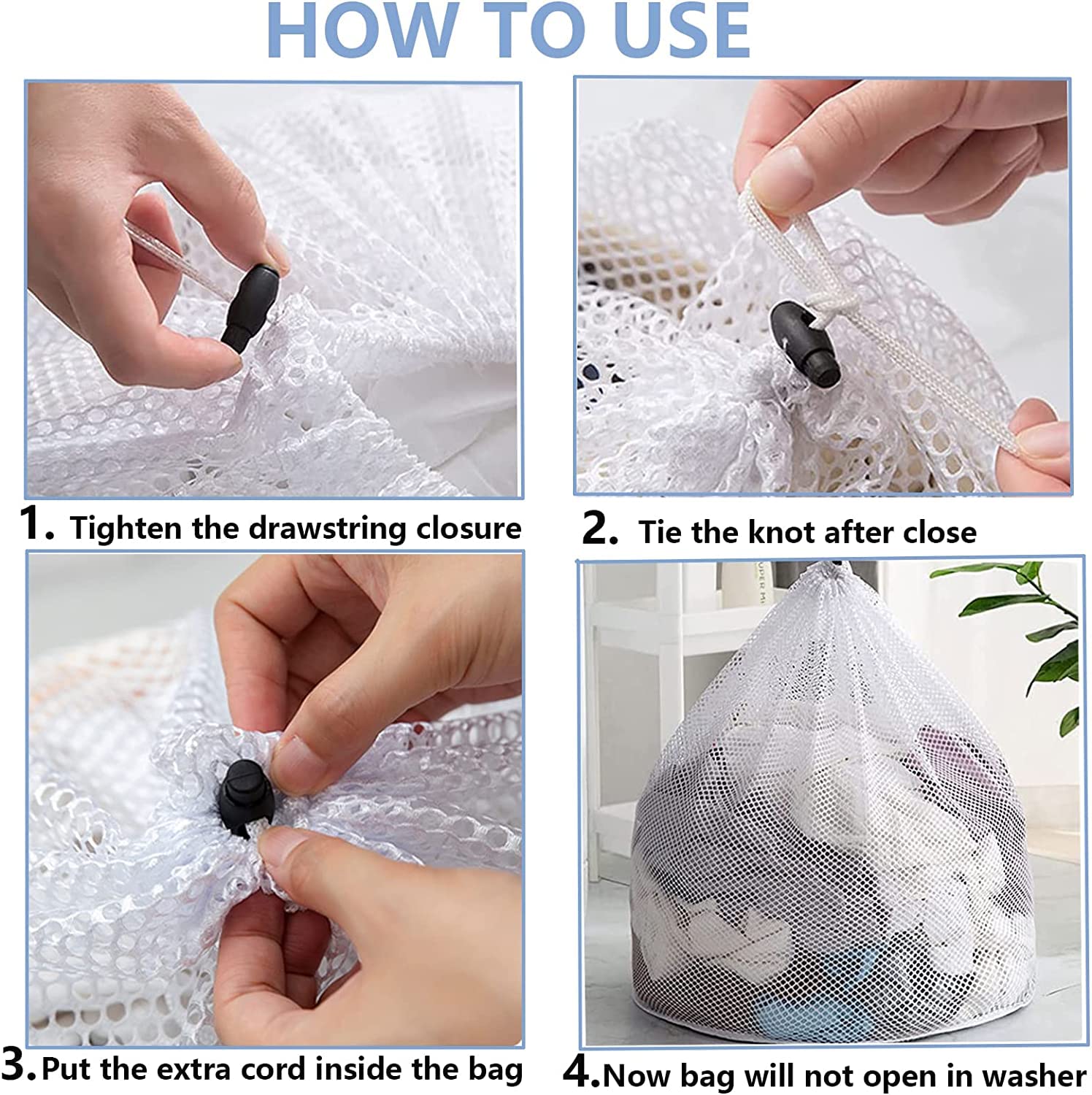 HOW TO USE

1. Tighten the drawstring closure

2. Tie the knot after close

3.Put the extra cord inside the bag

4.Now bag will not open in washer