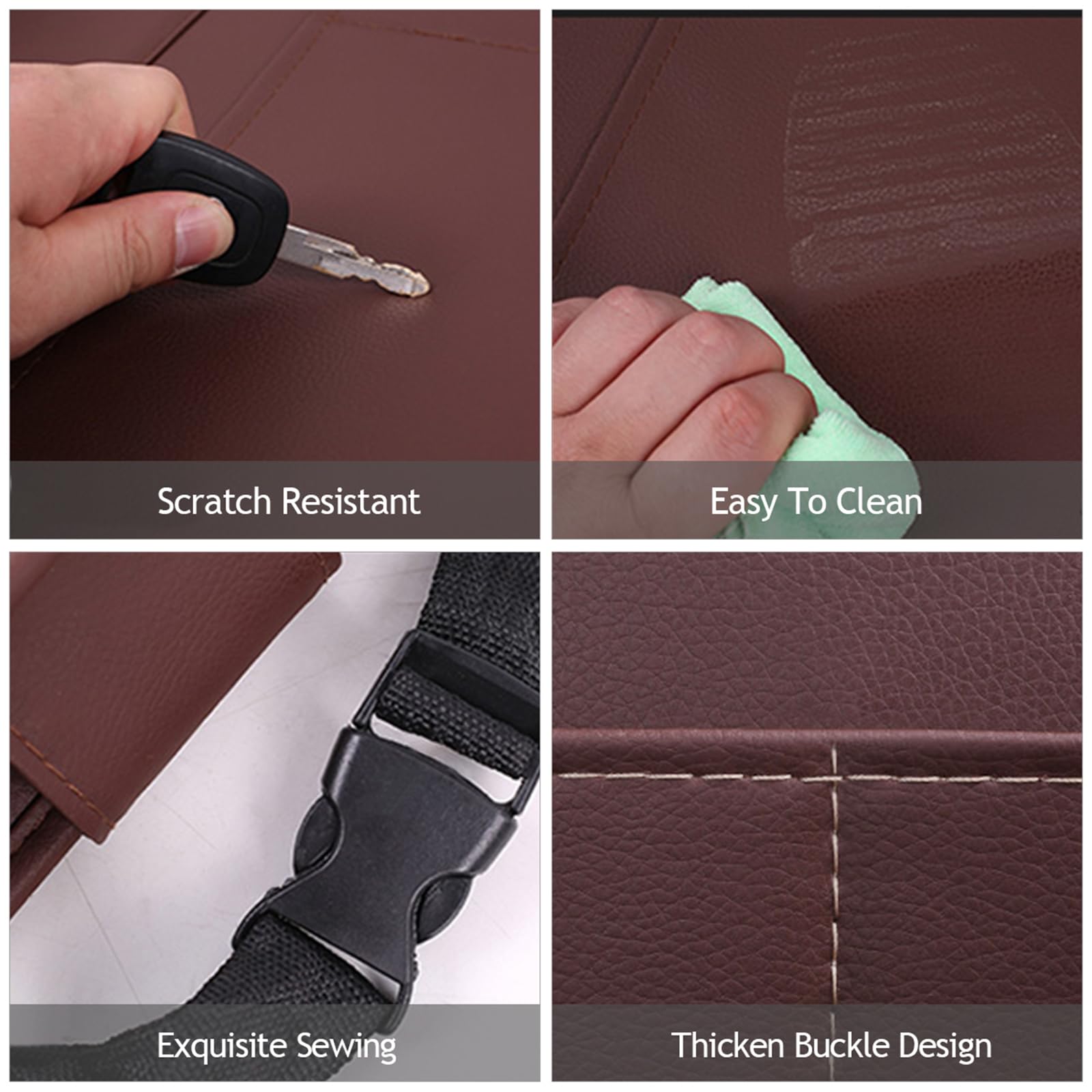 Scratch Resistant

Easy To Clean

Exquisite Sewing

Thicken Buckle Design